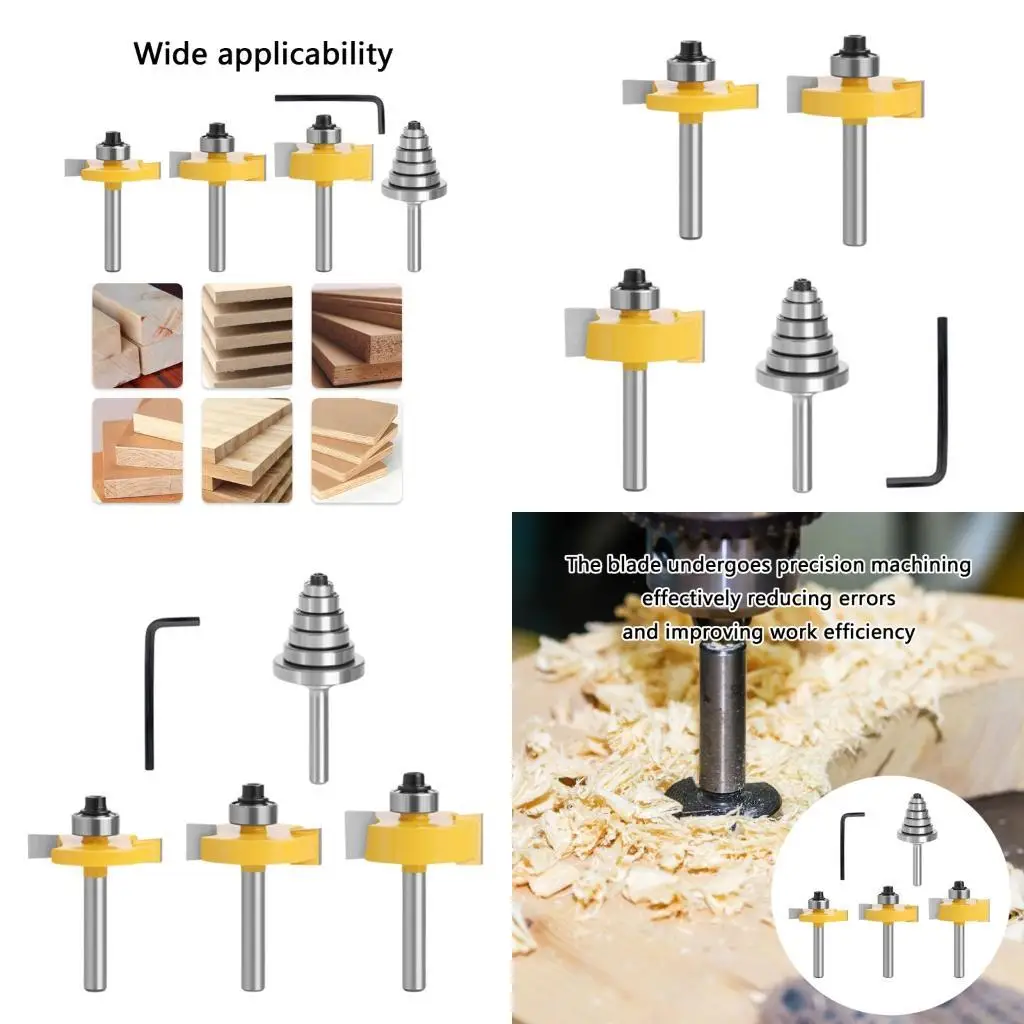 Wide applicability

The blade undergoes precision machining
effectively reducing errors
and improving work efficiency