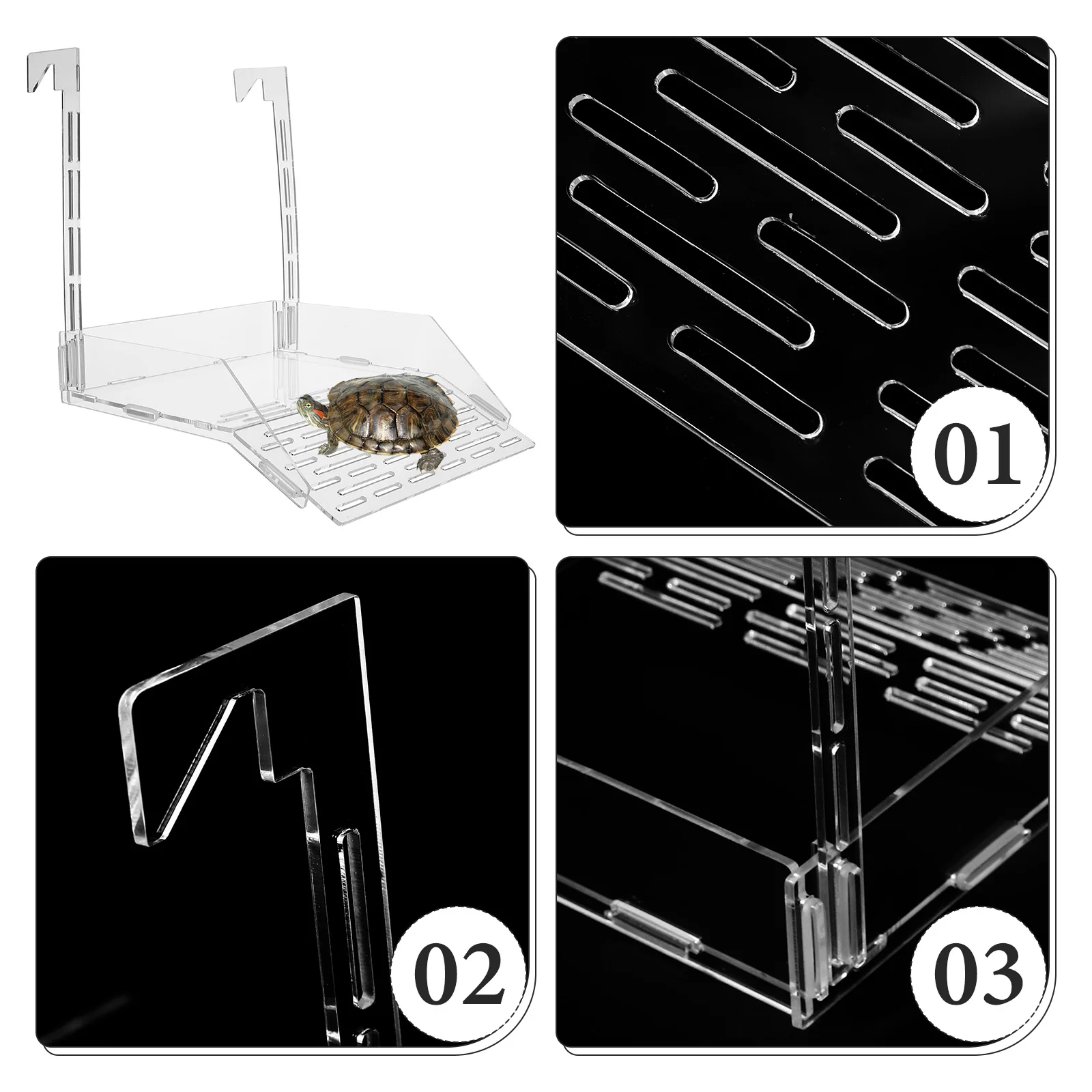 01

02

03