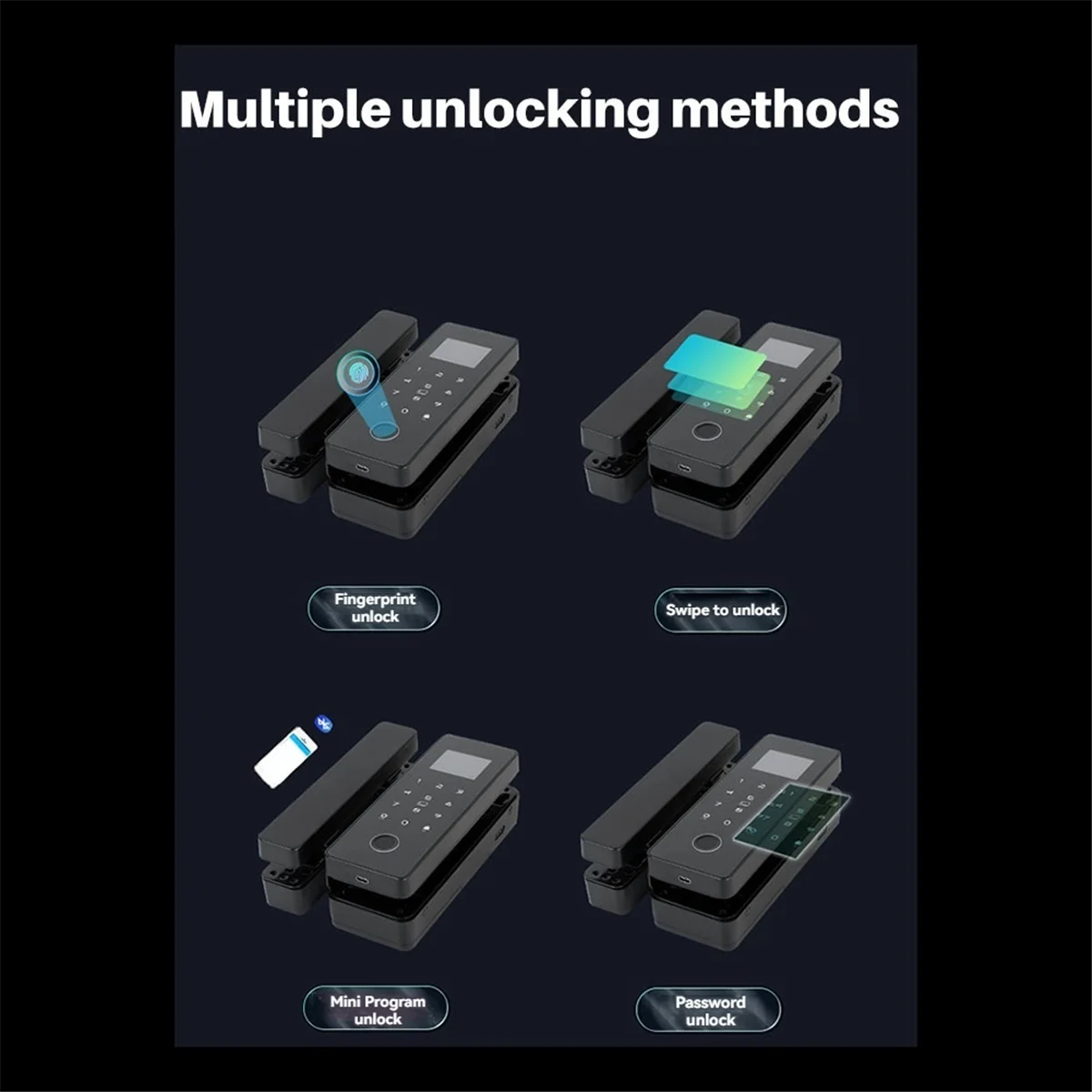 Multiple unlocking methods

Fingerprint unlock

Swipe to unlock

Mini Program unlock

Password unlock