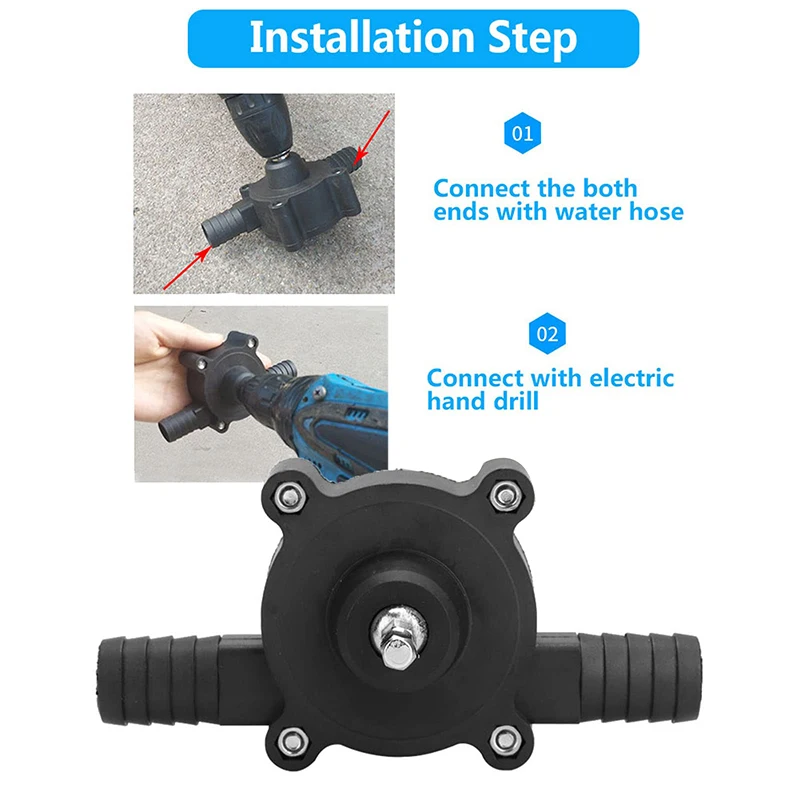 Installation Step

01

Connect the both ends with water hose

02

Connect with electric hand drill