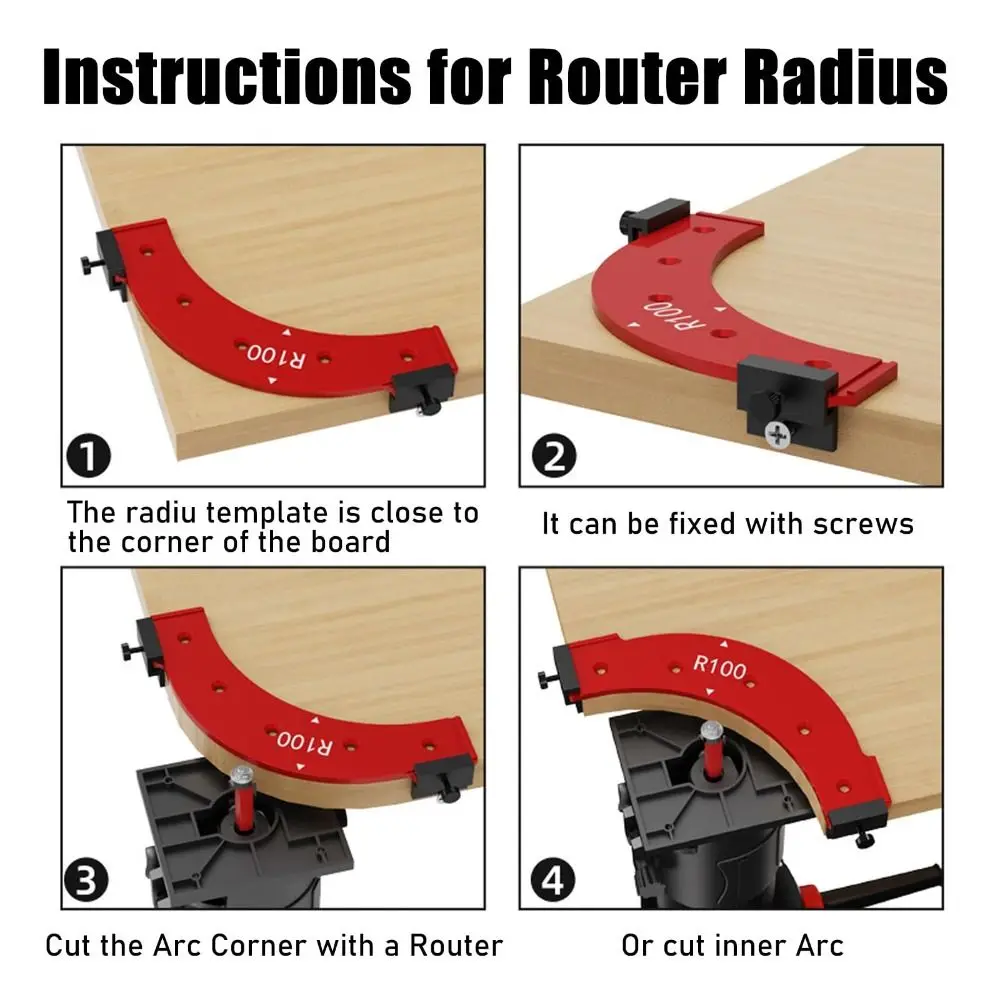 Instructions for Router Radius

R100

1

The radiu template is close to the corner of the board

R100

2

It can be fixed with screws

R100

3

Cut the Arc Corner with a Router

R100

4

Or cut inner Arc