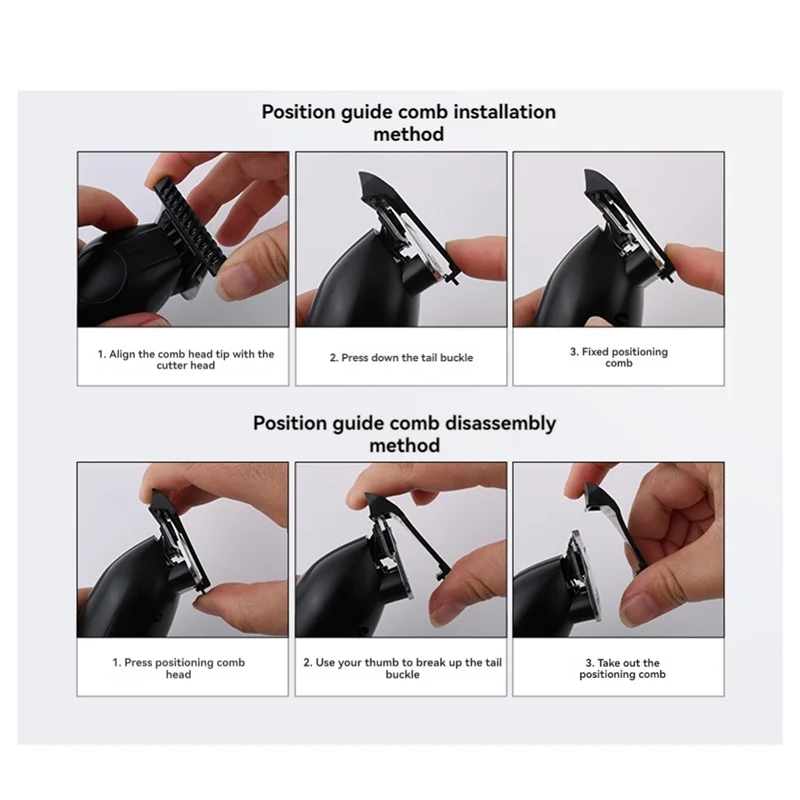 Position guide comb installation method

1. Align the comb head tip with the cutter head

2. Press down the tail buckle

3. Fixed positioning comb

Position guide comb disassembly method

1. Press positioning comb head

2. Use your thumb to break up the tail buckle

3. Take out the positioning comb