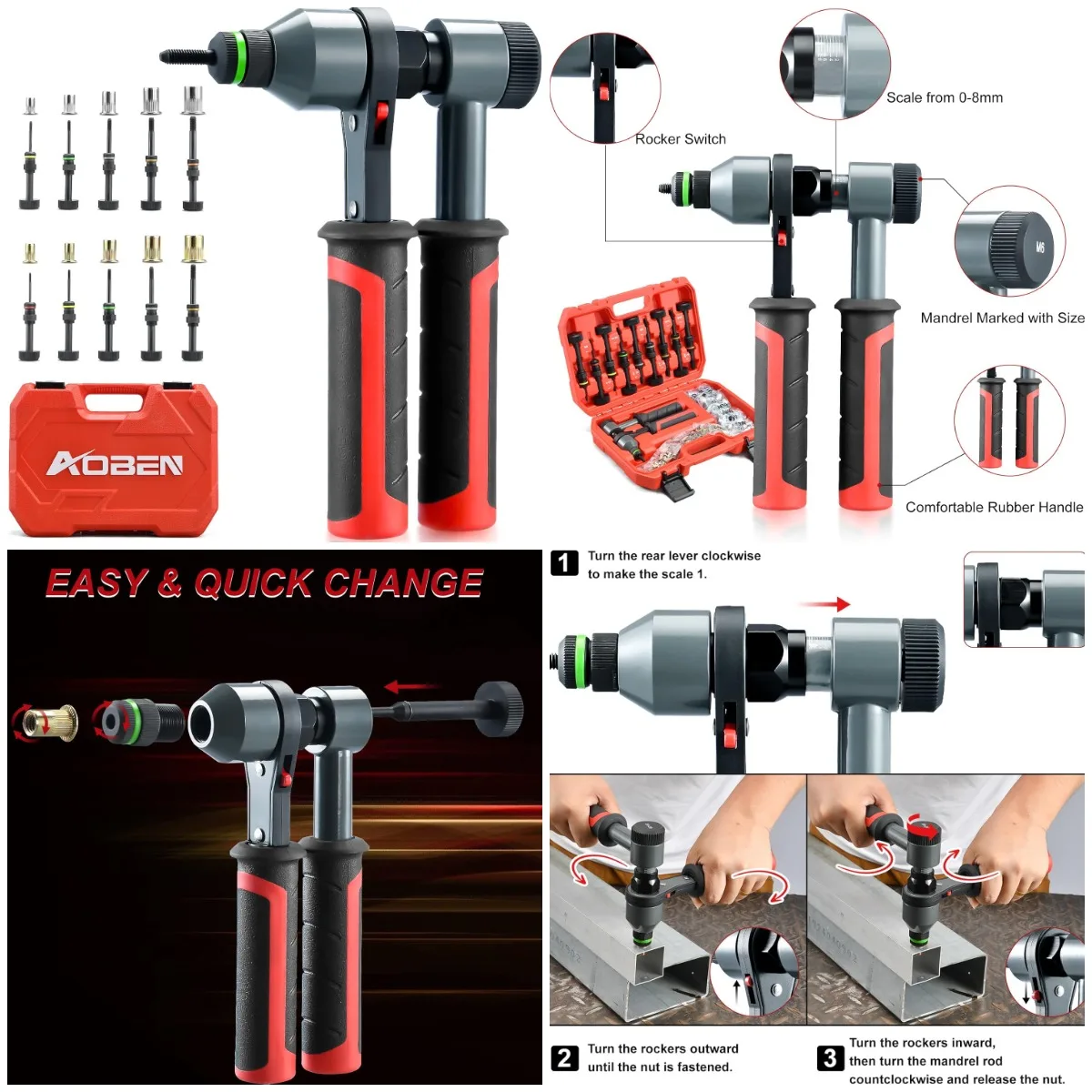 AOBEN

Rocker Switch

Scale from 0-8mm

M6

Mandrel Marked with Size

Comfortable Rubber Handle

EASY & QUICK CHANGE

1 Turn the rear lever clockwise to make the scale 1.

2 Turn the rockers outward until the nut is fastened.

3 Turn the rockers inward, then turn the mandrel rod countclockwise and release the nut.