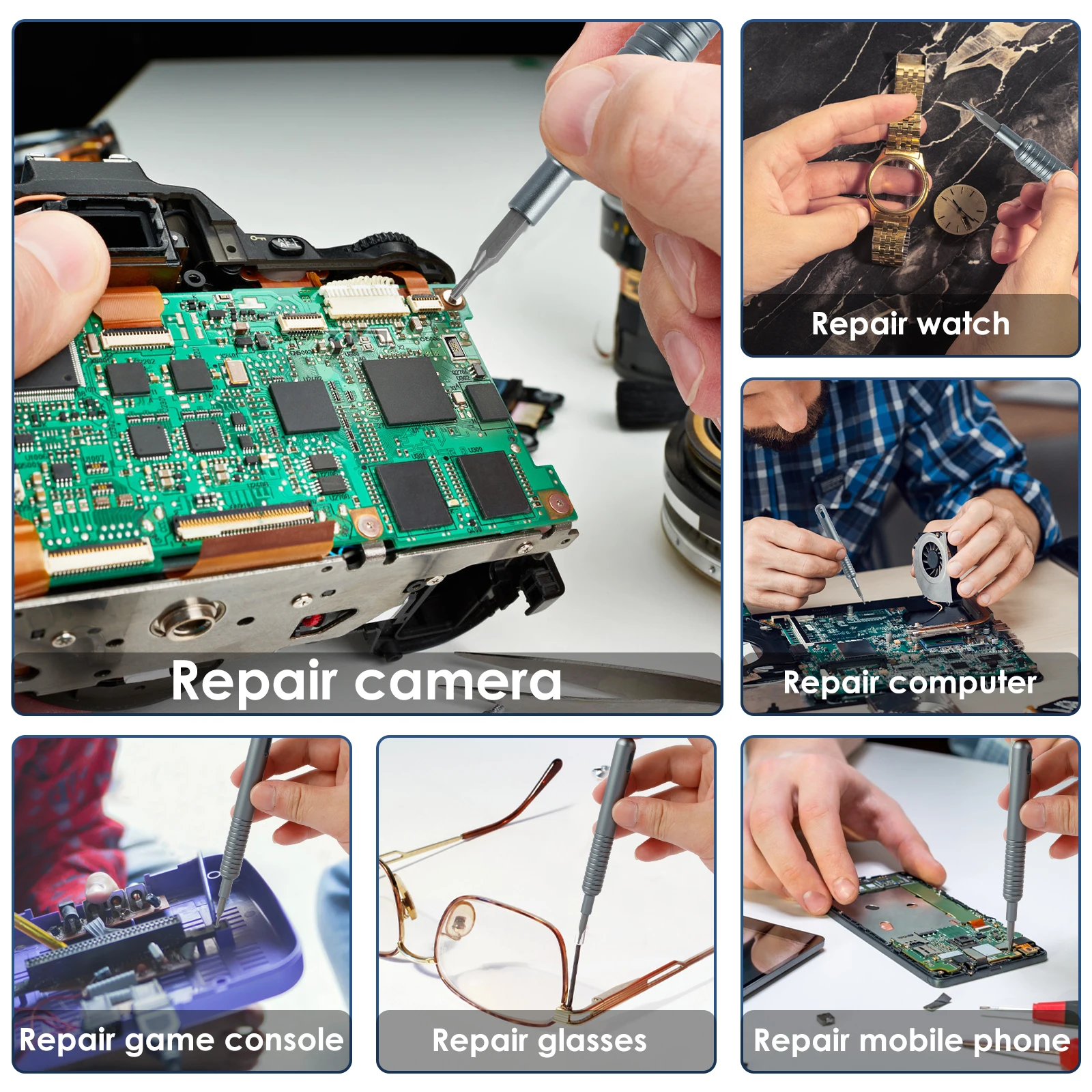 Repair camera

Repair watch

Repair computer

Repair game console

Repair glasses

Repair mobile phone