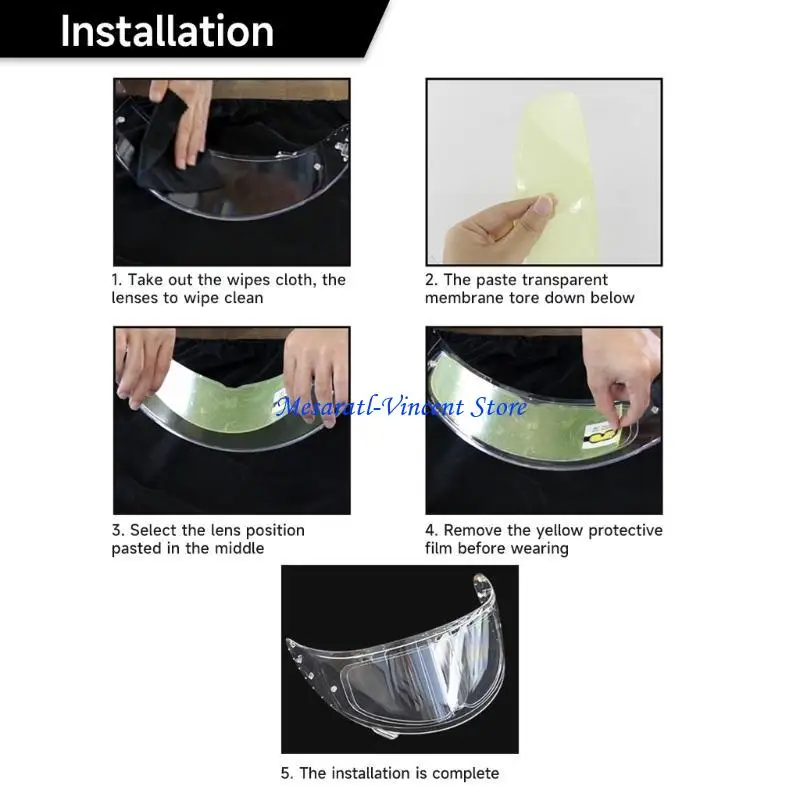 Installation

1. Take out the wipes cloth, the lenses to wipe clean

2. The paste transparent membrane tore down below

Mesaratl-Vincent Store

3. Select the lens position pasted in the middle

4. Remove the yellow protective film before wearing

5. The installation is complete