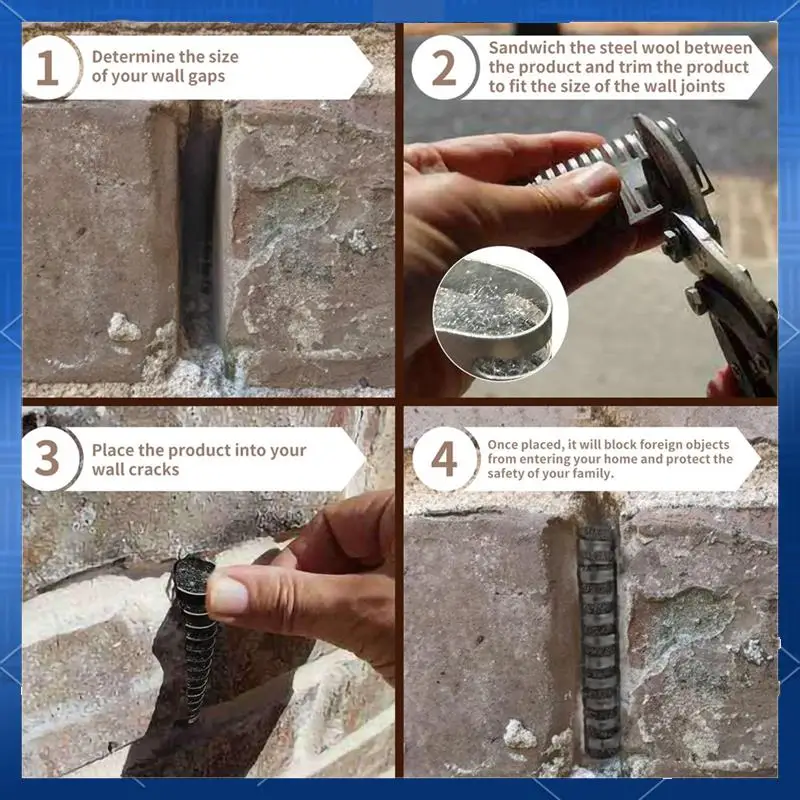 1
Determine the size of your wall gaps

2
Sandwich the steel wool between the product and trim the product to fit the size of the wall joints

3
Place the product into your wall cracks

4
Once placed, it will block foreign objects from entering your home and protect the safety of your family.