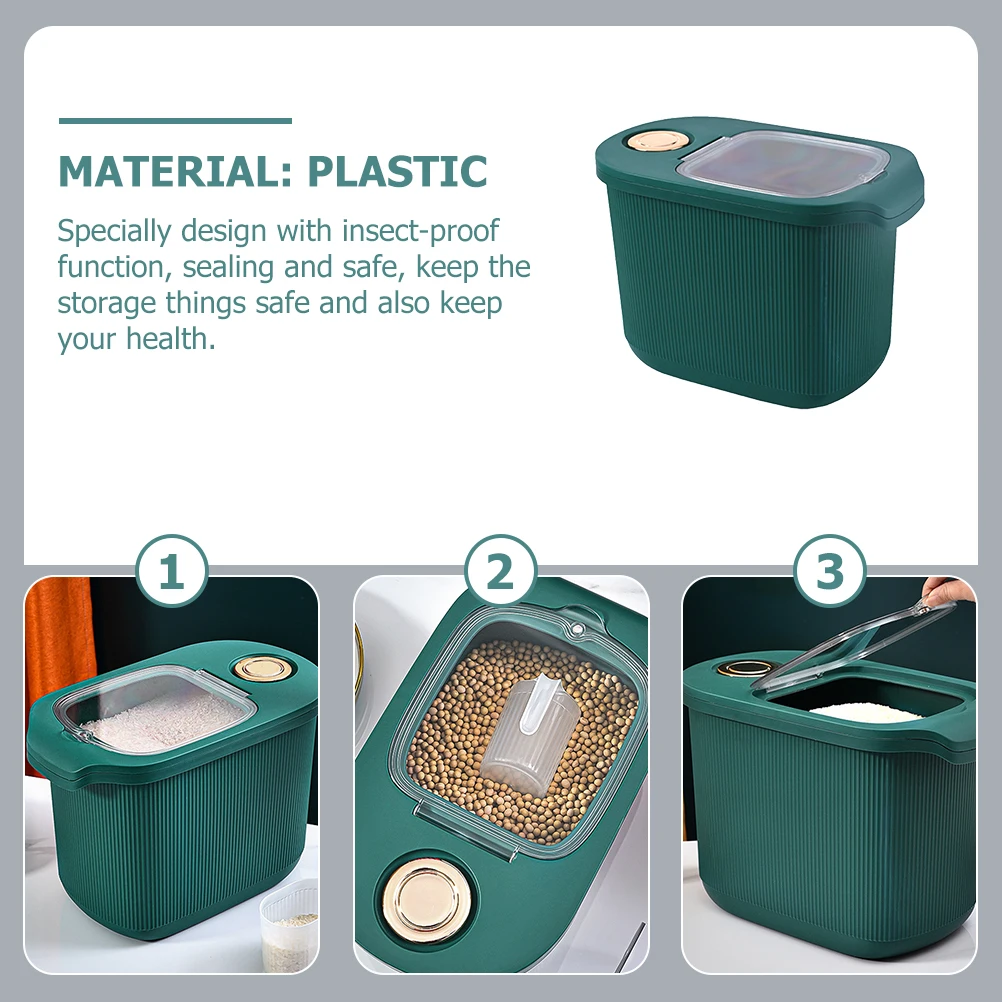 MATERIAL: PLASTIC

Specially design with insect-proof function, sealing and safe, keep the storage things safe and also keep your health.

1

2

3