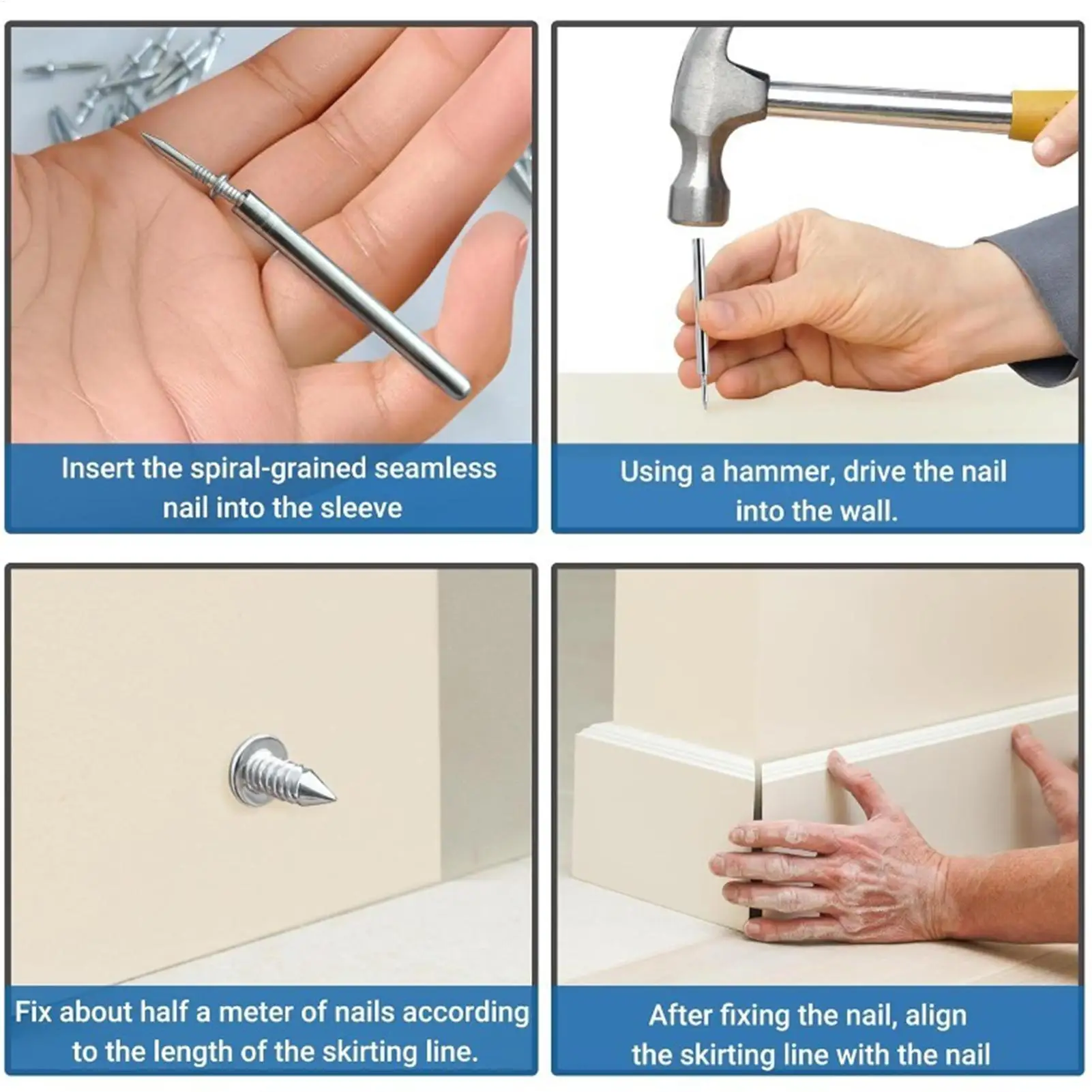 Insert the spiral-grained seamless nail into the sleeve

Using a hammer, drive the nail into the wall.

Fix about half a meter of nails according to the length of the skirting line.

After fixing the nail, align the skirting line with the nail