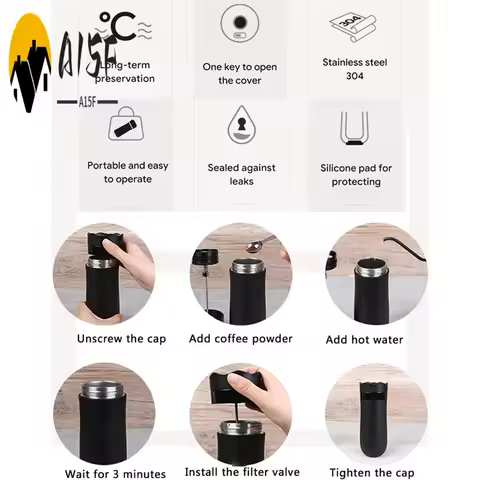 A15F

A15F

°C

Long-term preservation

One key to open the cover

304

Stainless steel 304

Portable and easy to operate

Sealed against leaks

Silicone pad for protecting

Unscrew the cap

Add coffee powder

Add hot water

Wait for 3 minutes

Install the filter valve

Tighten the cap