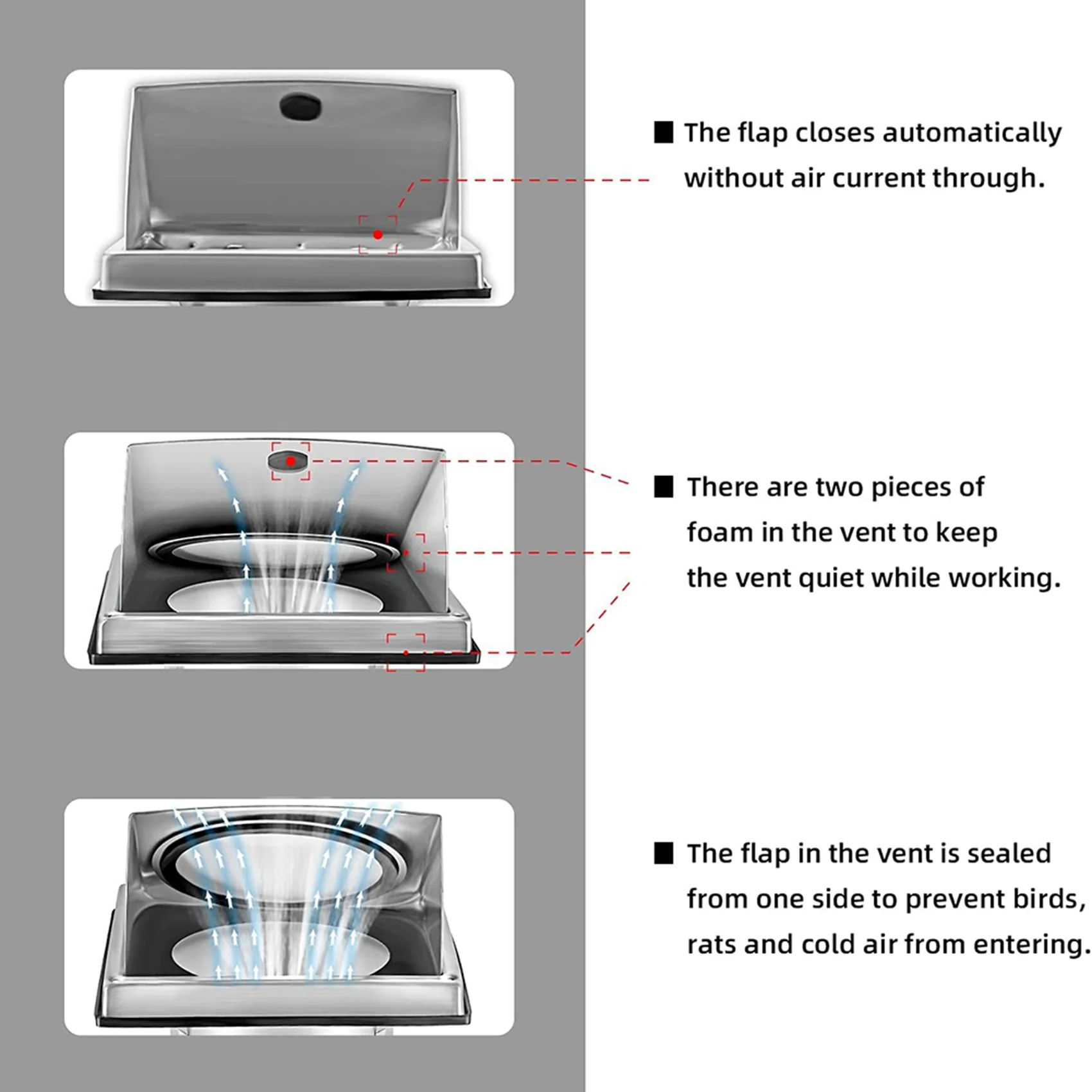 ■ The flap closes automatically without air current through.

■ There are two pieces of foam in the vent to keep the vent quiet while working.

■ The flap in the vent is sealed from one side to prevent birds, rats and cold air from entering.