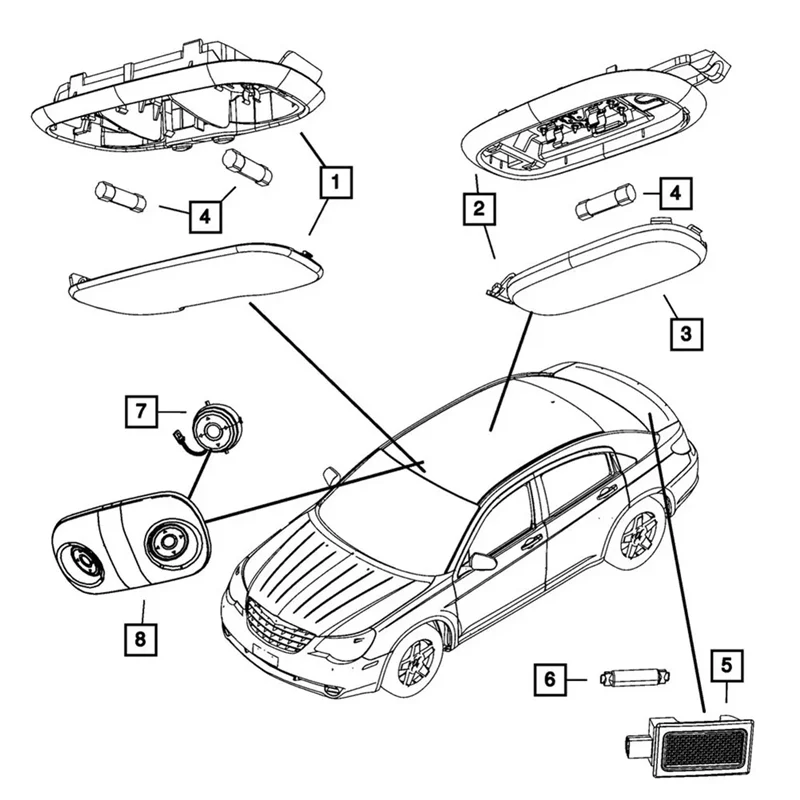 1
4
2
4
3
7
8
6
5