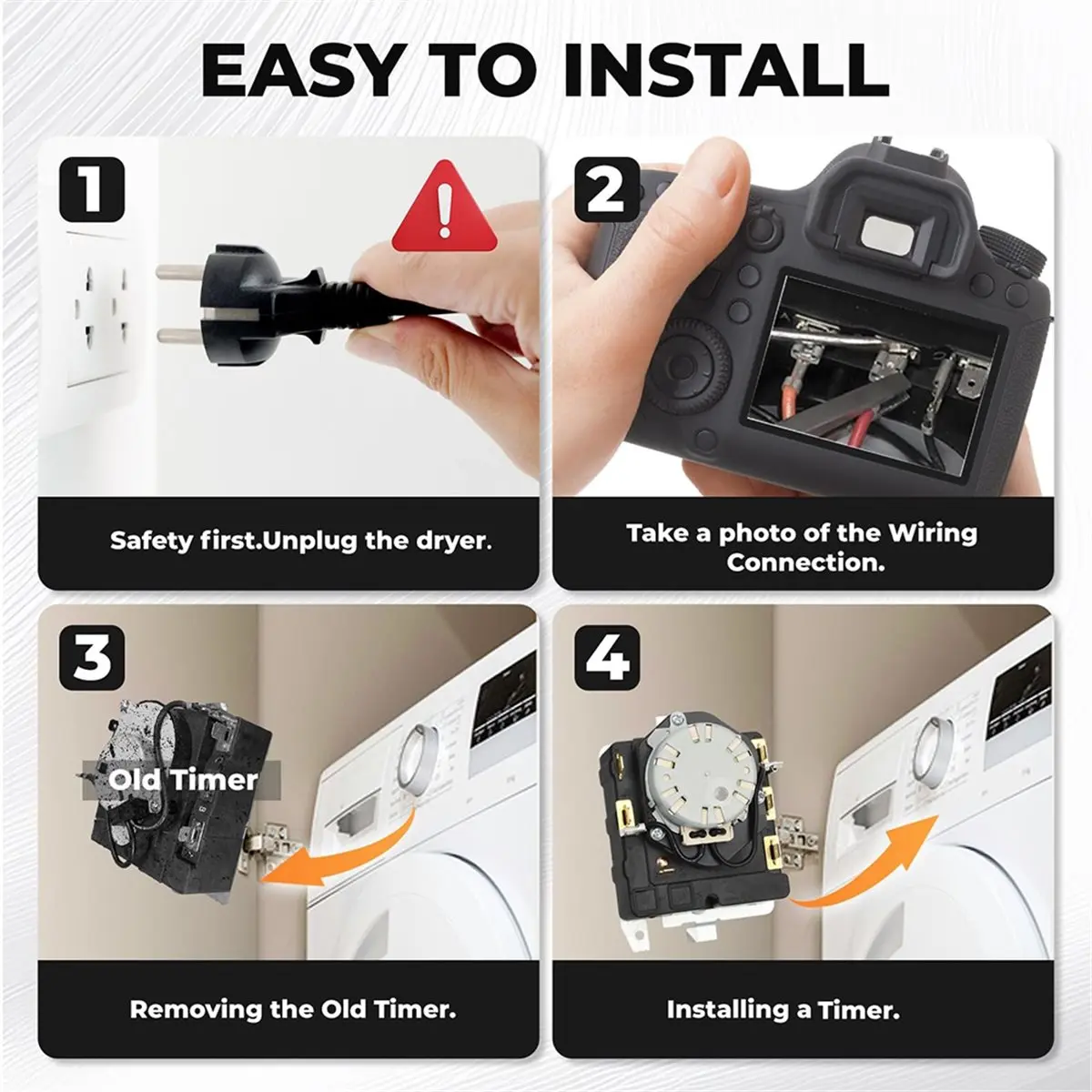 EASY TO INSTALL

1

Safety first.Unplug the dryer.

2

Take a photo of the Wiring Connection.

3

Old Timer

Removing the Old Timer.

4

Installing a Timer.