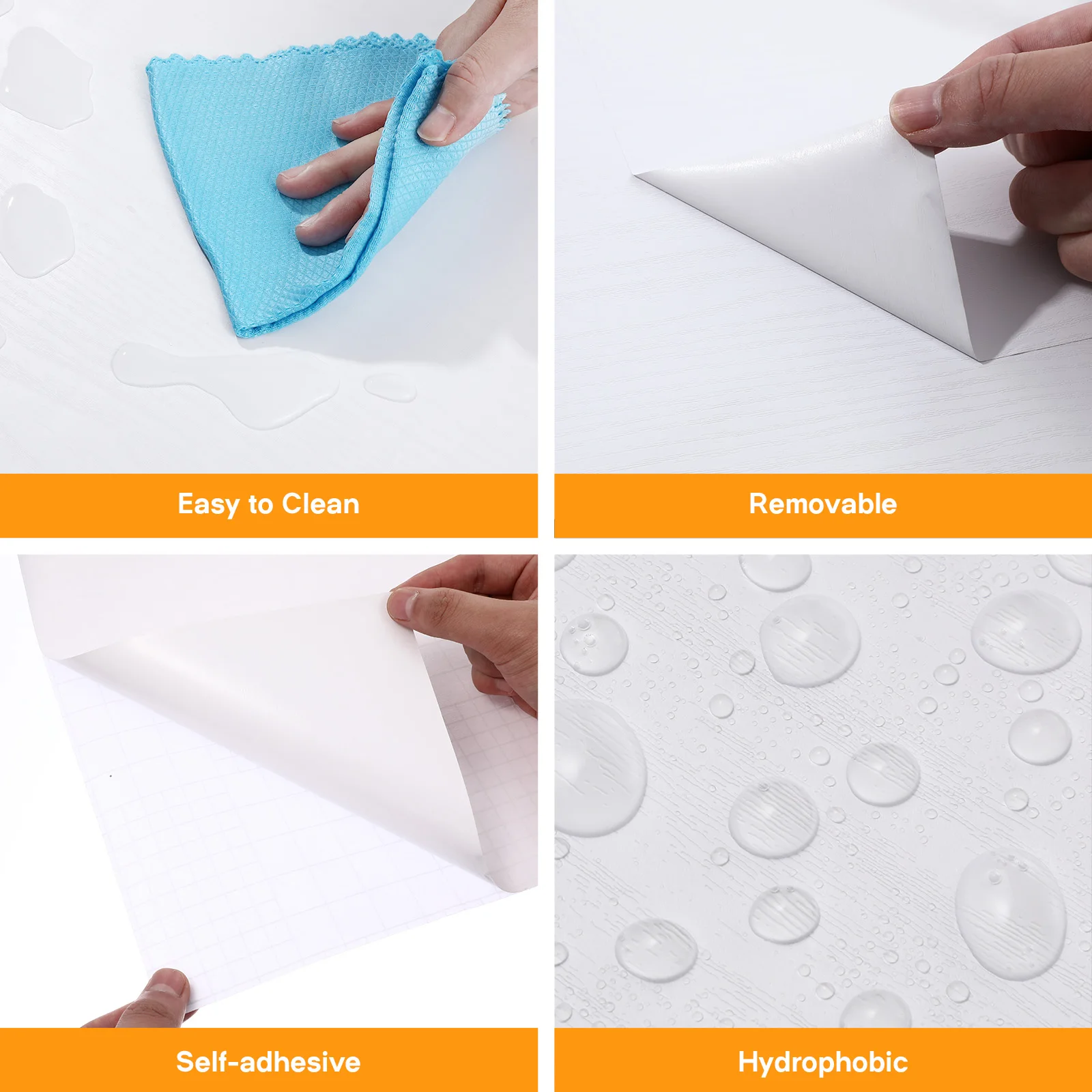 Easy to Clean

Removable

Self-adhesive

Hydrophobic