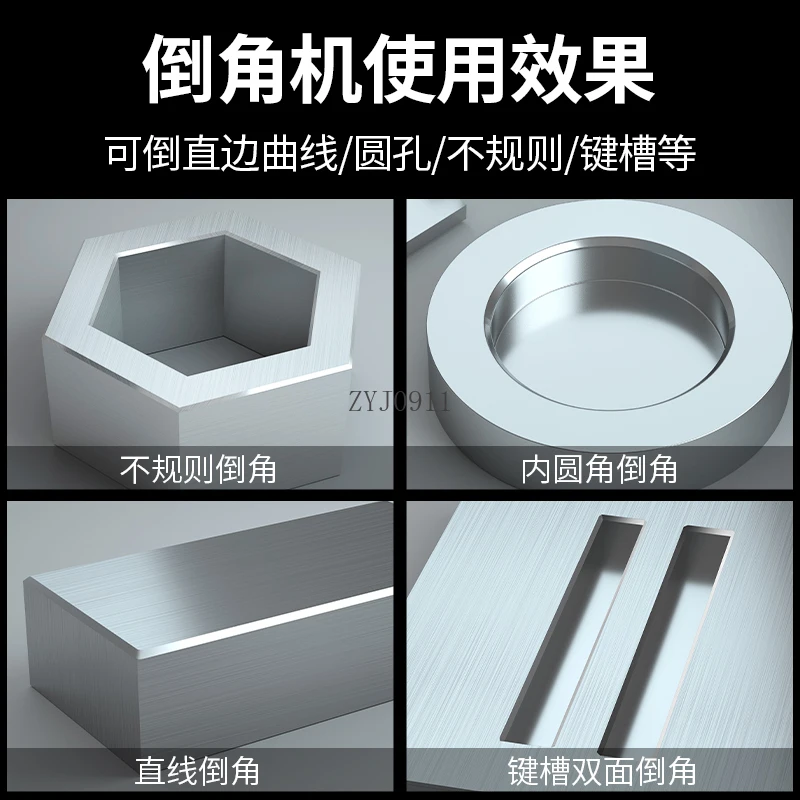 倒角机使用效果

可倒直边曲线/圆孔/不规则/键槽等

ZYJ0911

不规则倒角

内圆角倒角

直线倒角

键槽双面倒角