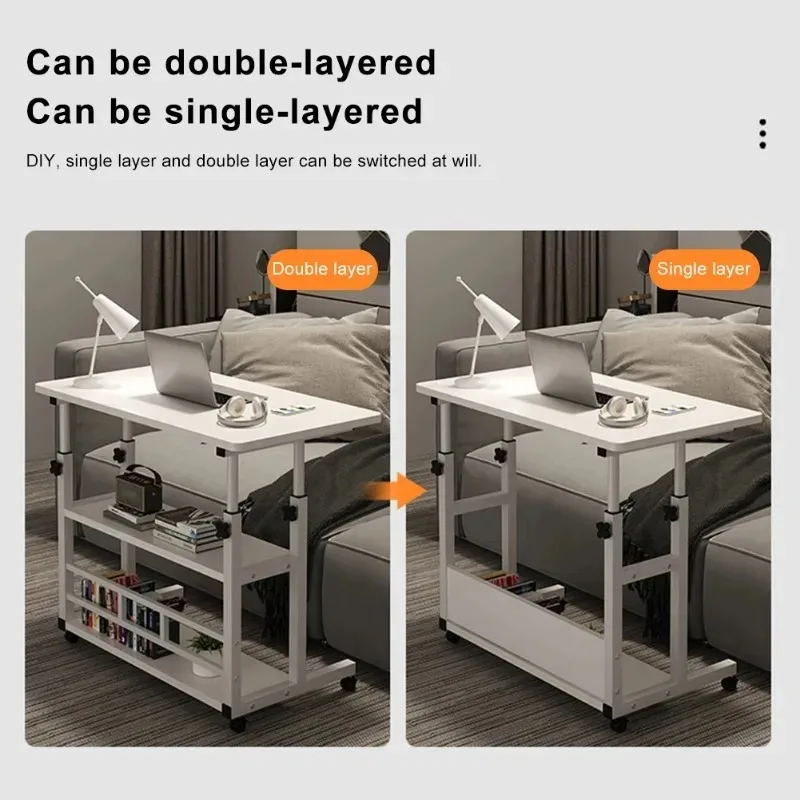 Can be double-layered
Can be single-layered

DIY, single layer and double layer can be switched at will.

Double layer

Single layer