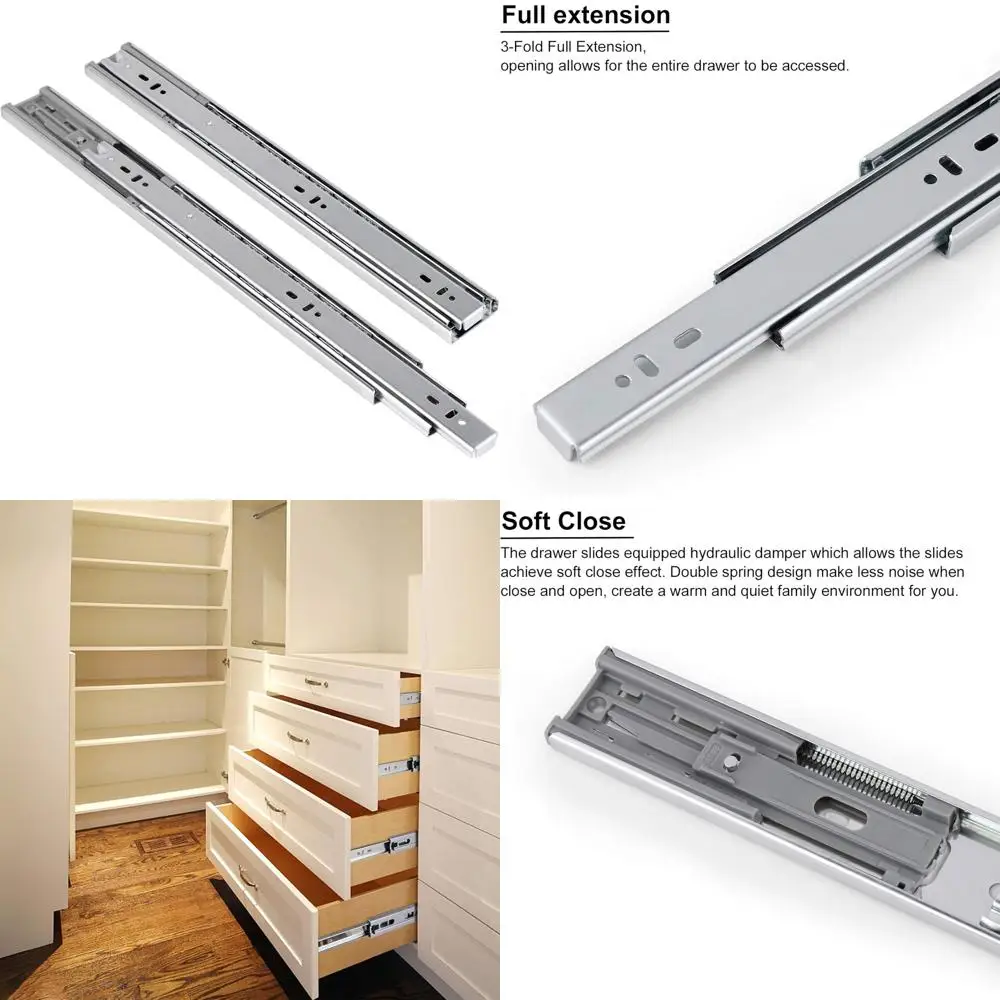 Full extension

3-Fold Full Extension,
opening allows for the entire drawer to be accessed.

Soft Close

The drawer slides equipped hydraulic damper which allows the slides achieve soft close effect. Double spring design make less noise when close and open, create a warm and quiet family environment for you.