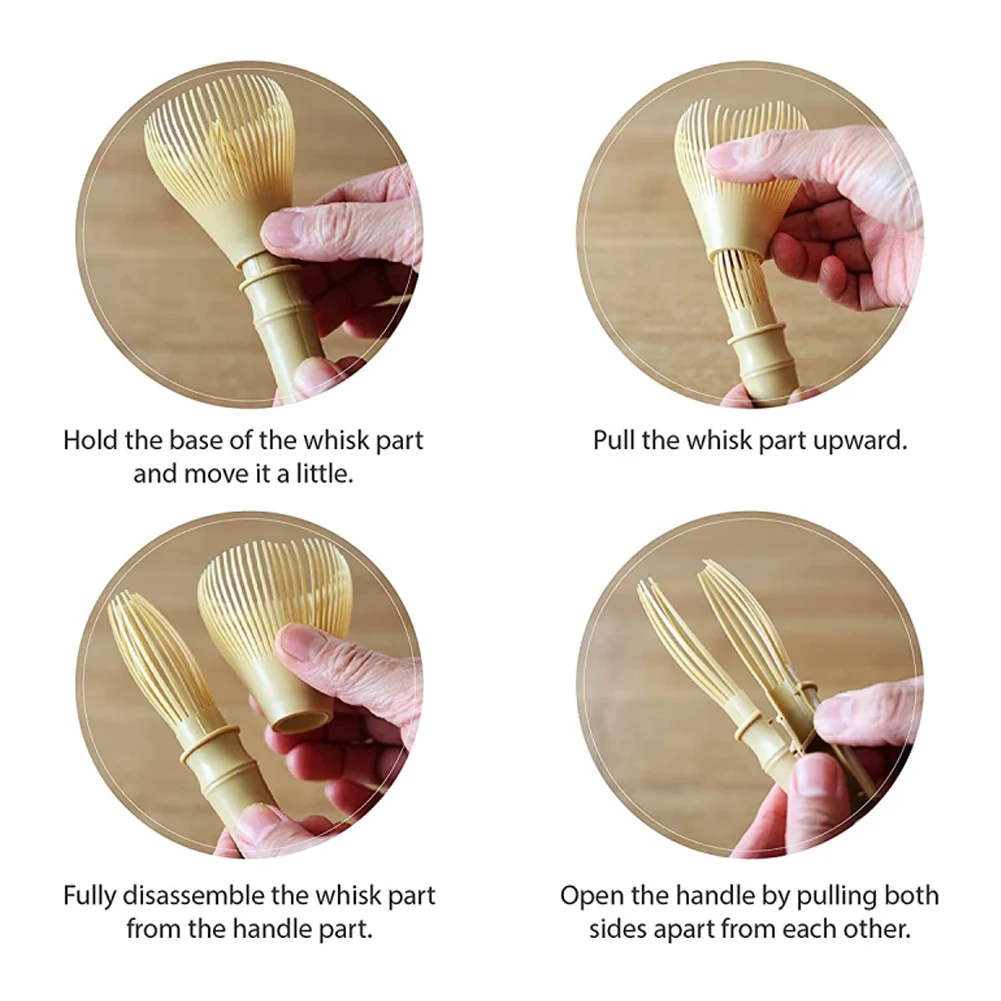 Hold the base of the whisk part and move it a little.

Pull the whisk part upward.

Fully disassemble the whisk part from the handle part.

Open the handle by pulling both sides apart from each other.