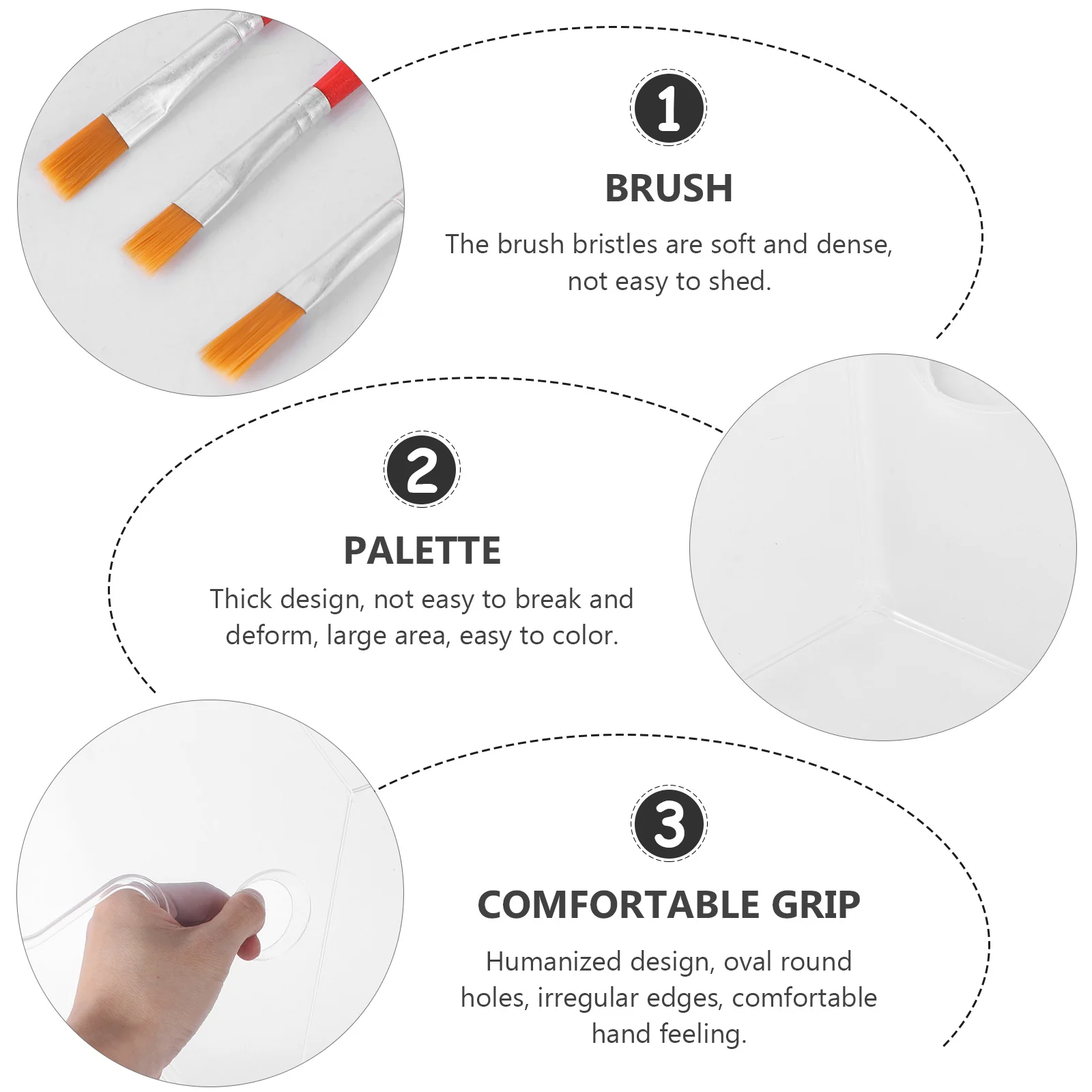 1

BRUSH

The brush bristles are soft and dense, not easy to shed.

2

PALETTE

Thick design, not easy to break and deform, large area, easy to color.

3

COMFORTABLE GRIP

Humanized design, oval round holes, irregular edges, comfortable hand feeling.