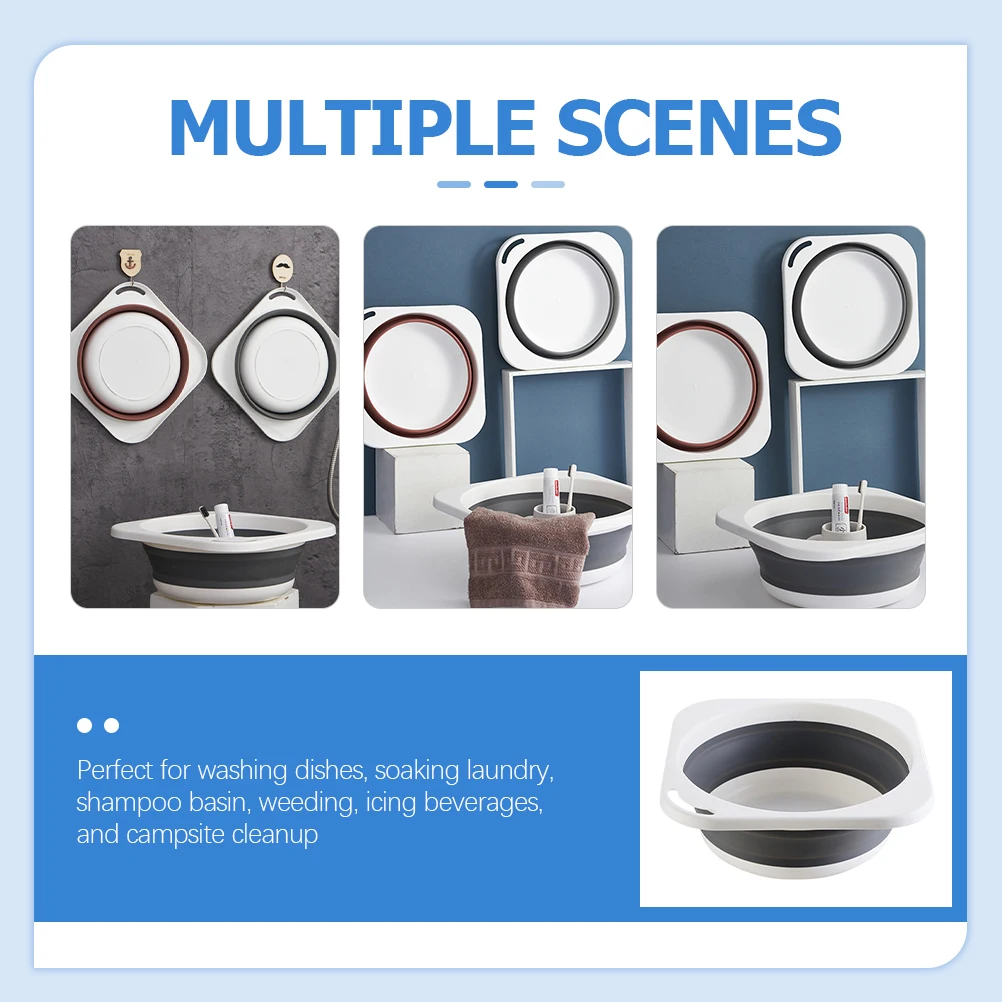 MULTIPLE SCENES

Perfect for washing dishes, soaking laundry, shampoo basin, weeding, icing beverages, and campsite cleanup