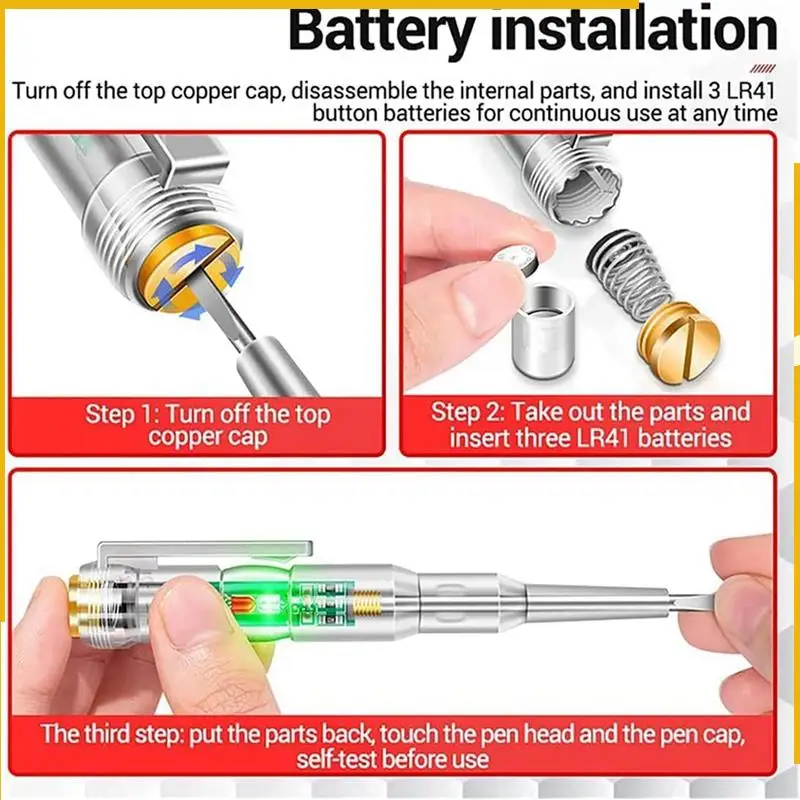 Battery installation

Turn off the top copper cap, disassemble the internal parts, and install 3 LR41 button batteries for continuous use at any time

Step 1: Turn off the top copper cap

Step 2: Take out the parts and insert three LR41 batteries

The third step: put the parts back, touch the pen head and the pen cap, self-test before use