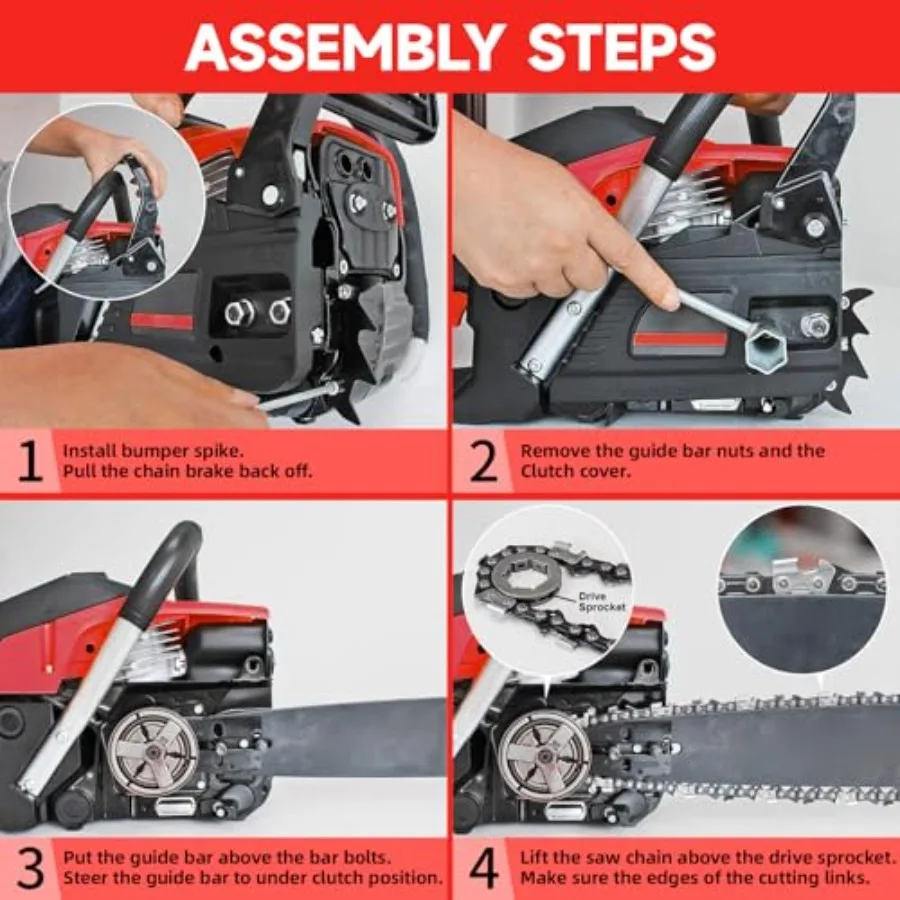 ASSEMBLY STEPS

1 Install bumper spike.
Pull the chain brake back off.

2 Remove the guide bar nuts and the Clutch cover.

3 Put the guide bar above the bar bolts.
Steer the guide bar to under clutch position.

Drive Sprocket

4 Lift the saw chain above the drive sprocket.
Make sure the edges of the cutting links.