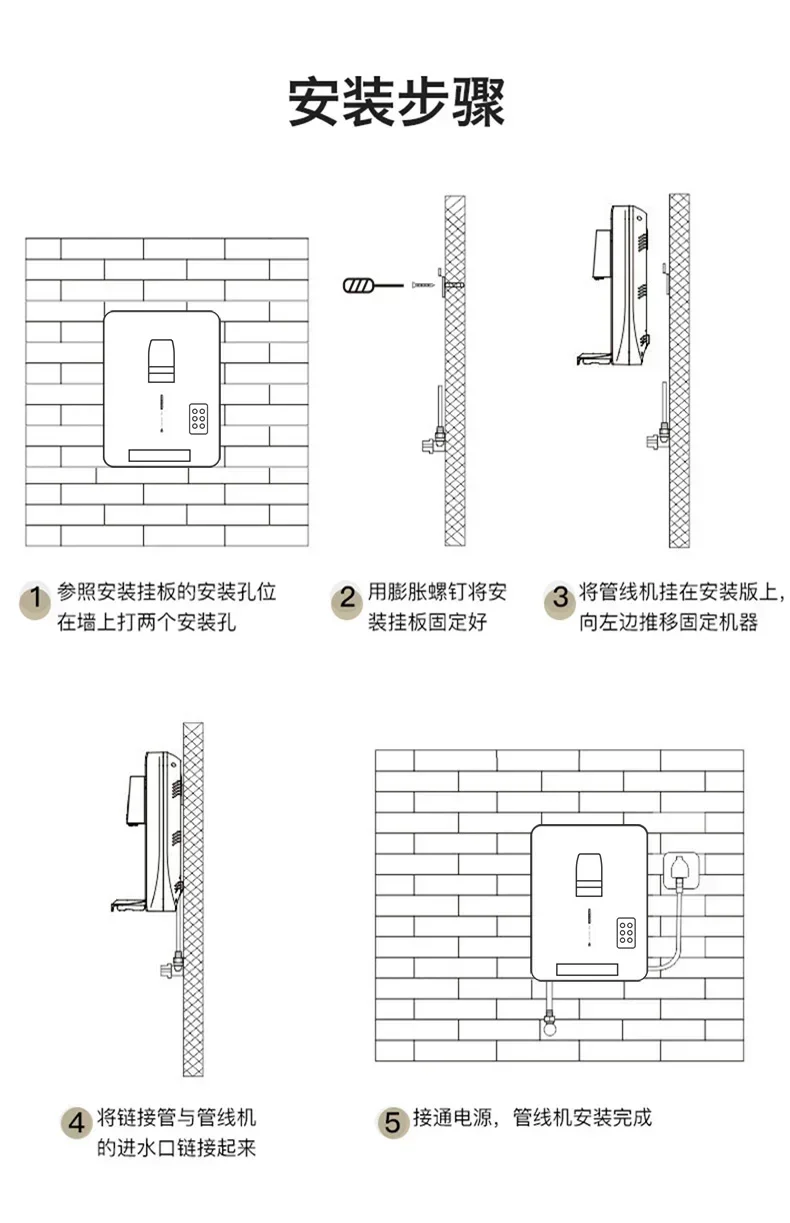 安装步骤

1 参照安装挂板的安装孔位在墙上打两个安装孔

2 用膨胀螺钉将安装挂板固定好

3 将管线机挂在安装版上，向左边推移固定机器

4 将链接管与管线机的进水口链接起来

5 接通电源，管线机安装完成