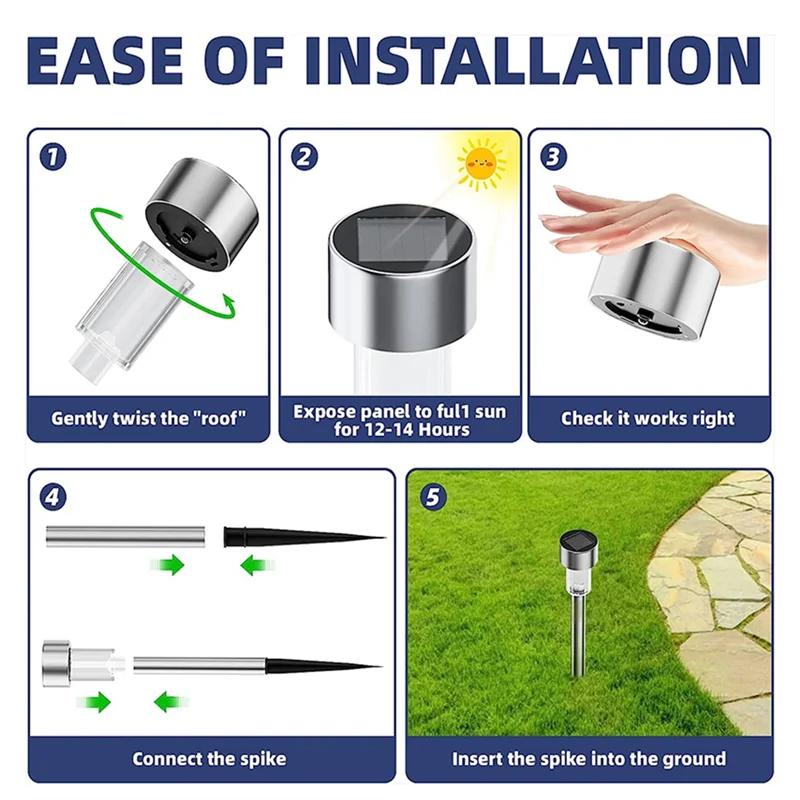 EASE OF INSTALLATION

1
Gently twist the "roof"

2
Expose panel to ful1 sun for 12-14 Hours

3
Check it works right

4
Connect the spike

5
Insert the spike into the ground