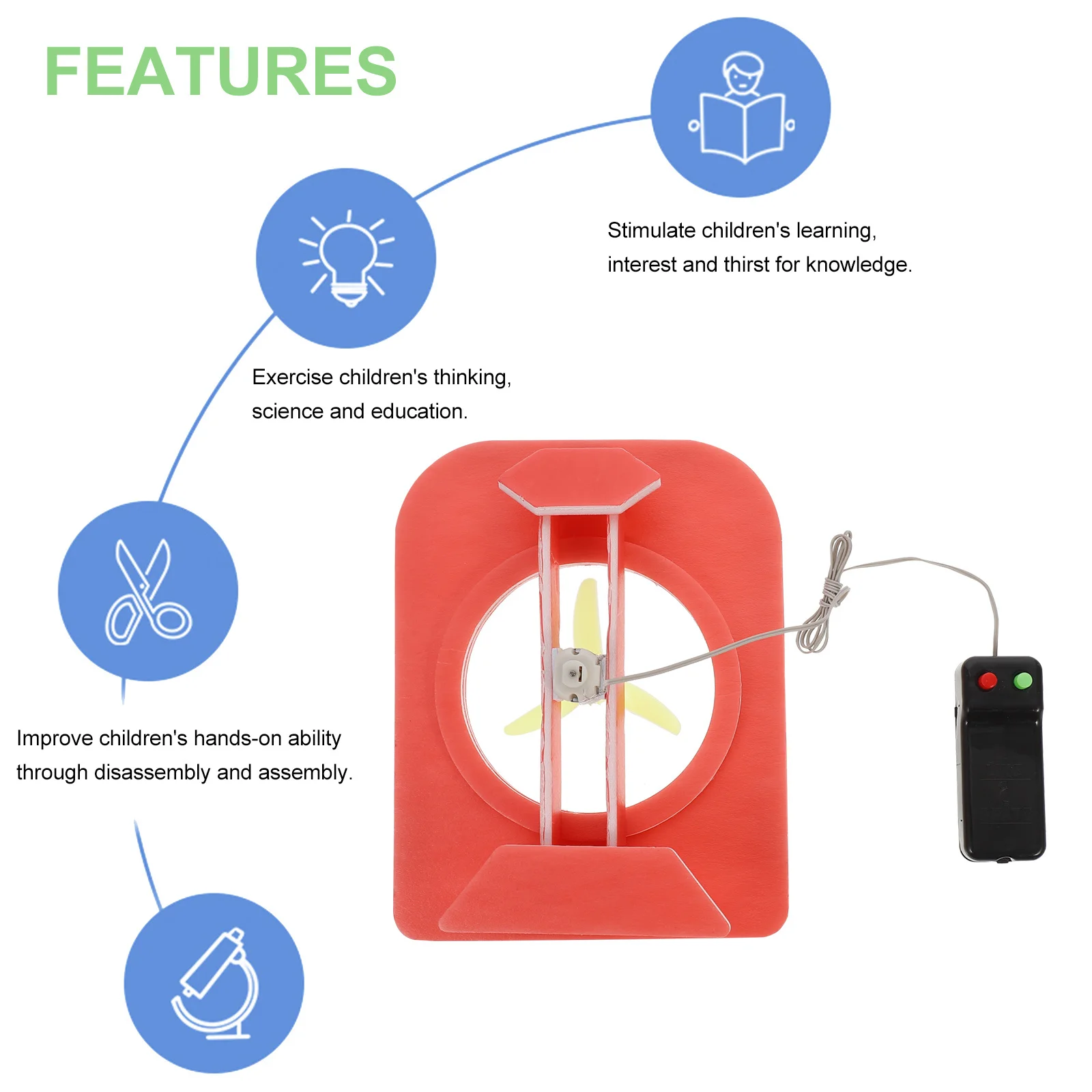 FEATURES

Stimulate children's learning, interest and thirst for knowledge.

Exercise children's thinking, science and education.

Improve children's hands-on ability through disassembly and assembly.