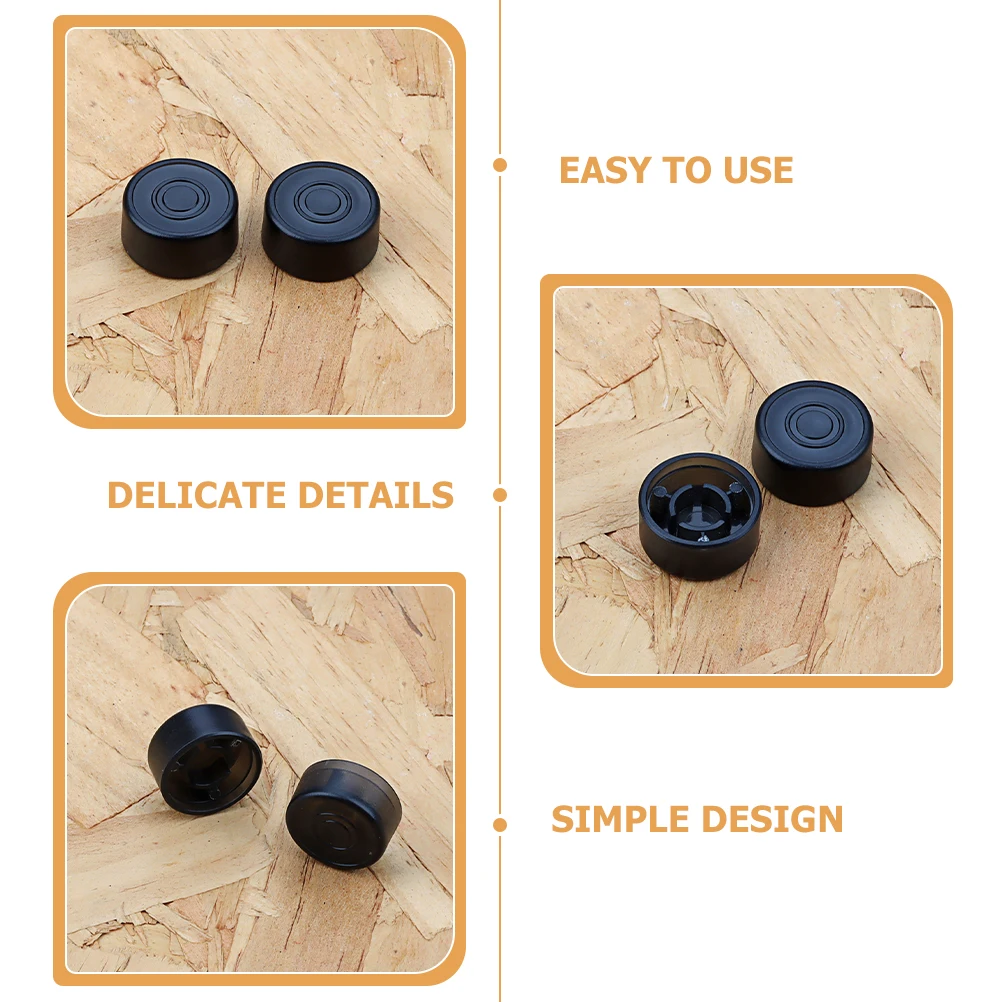 EASY TO USE

DELICATE DETAILS

SIMPLE DESIGN