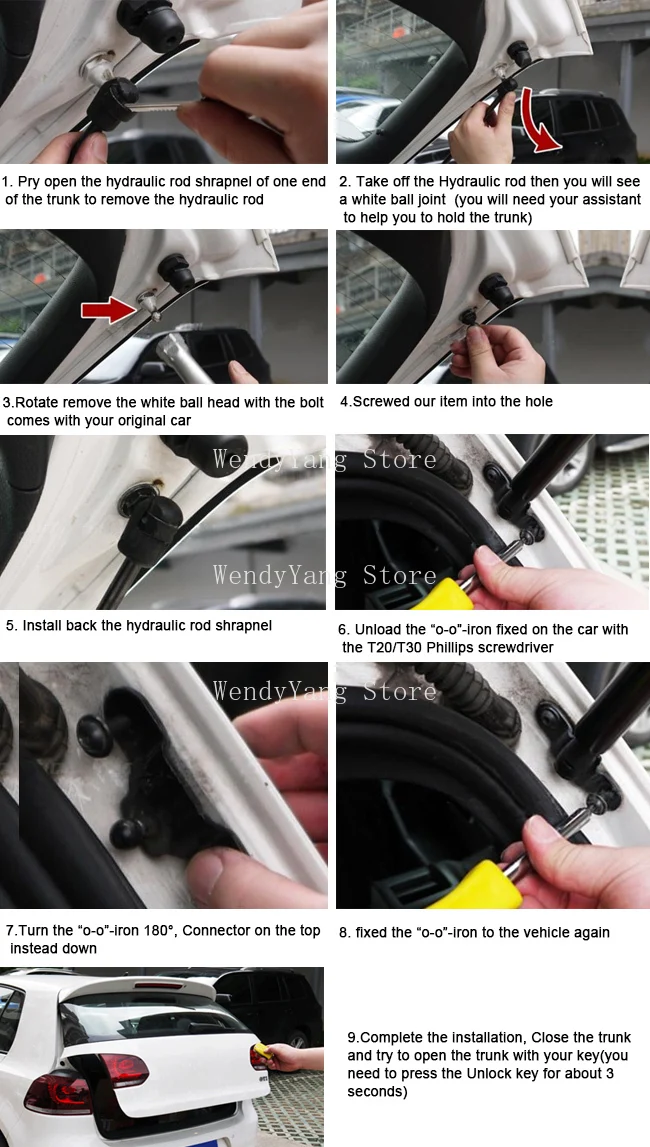 1. Pry open the hydraulic rod shrapnel of one end of the trunk to remove the hydraulic rod

2. Take off the Hydraulic rod then you will see a white ball joint (you will need your assistant to help you to hold the trunk)

3.Rotate remove the white ball head with the bolt comes with your original car

4.Screwed our item into the hole

WendyYang Store

WendyYang Store

5. Install back the hydraulic rod shrapnel

6. Unload the "o-o"-iron fixed on the car with the T20/T30 Phillips screwdriver

WendyYang Store

7.Turn the "o-o"-iron 180°, Connector on the top instead down

8. fixed the "o-o"-iron to the vehicle again

9.Complete the installation, Close the trunk and try to open the trunk with your key(you need to press the Unlock key for about 3 seconds)