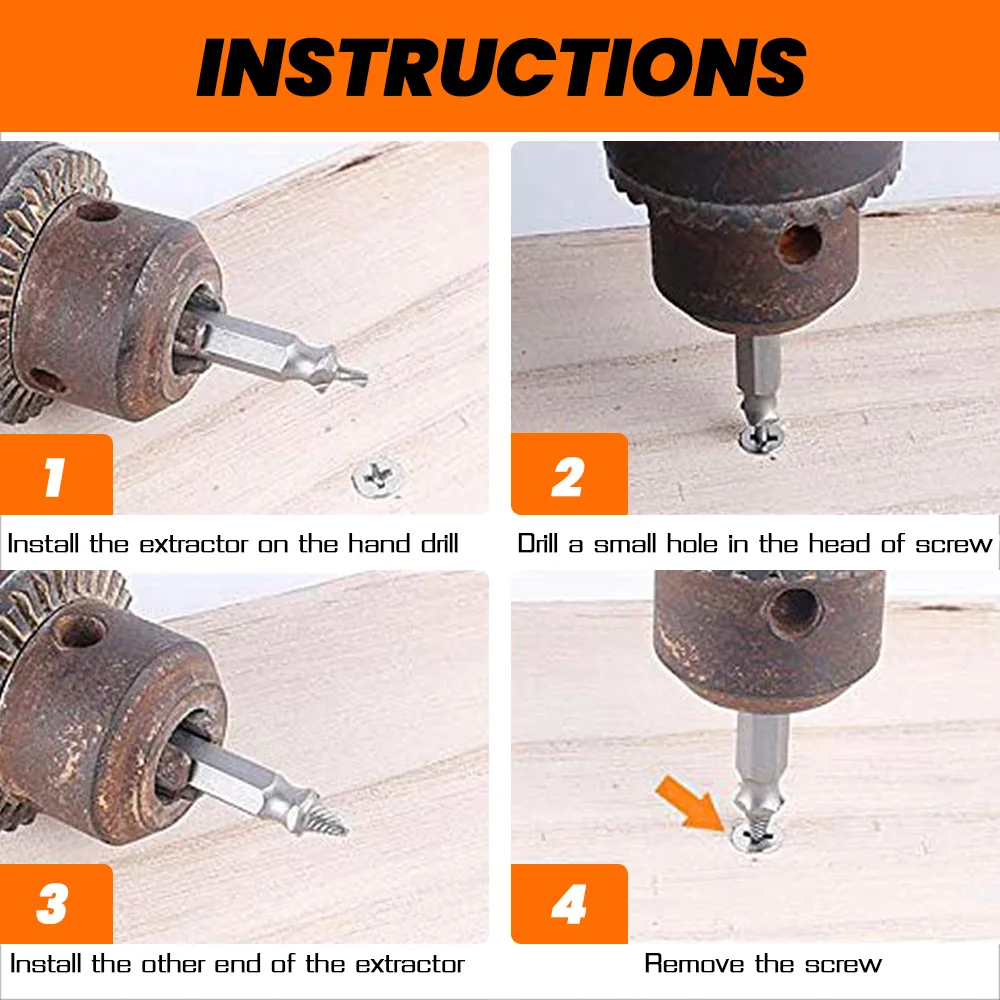 INSTRUCTIONS

1

Install the extractor on the hand drill

2

Drill a small hole in the head of screw

3

Install the other end of the extractor

4

Remove the screw