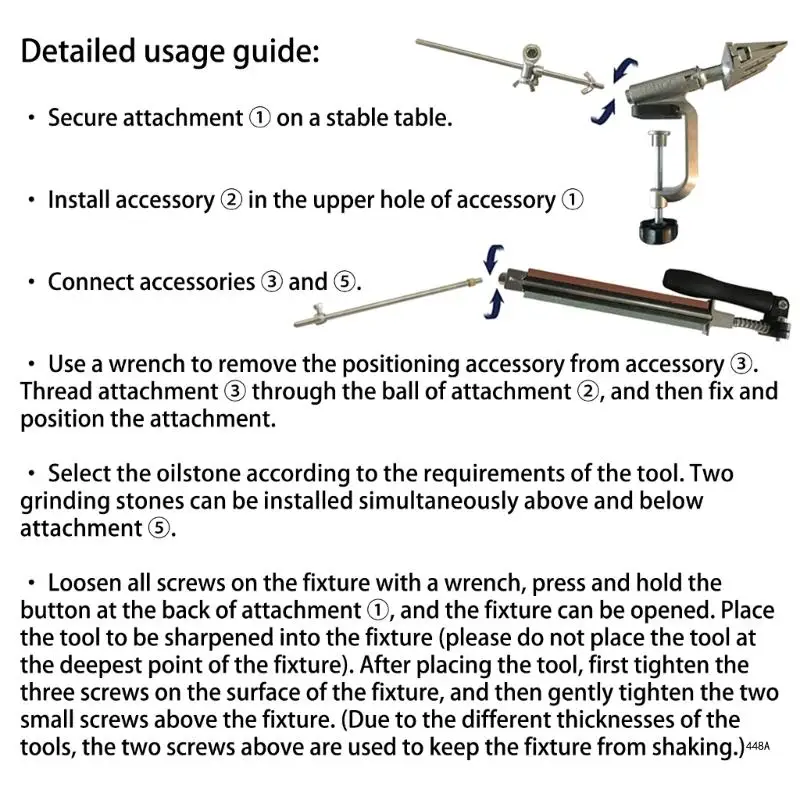 Detailed usage guide:

• Secure attachment ① on a stable table.

• Install accessory ② in the upper hole of accessory ①

• Connect accessories ③ and ⑤.

• Use a wrench to remove the positioning accessory from accessory ③. Thread attachment ③ through the ball of attachment ②, and then fix and position the attachment.

• Select the oilstone according to the requirements of the tool. Two grinding stones can be installed simultaneously above and below attachment ⑤.

• Loosen all screws on the fixture with a wrench, press and hold the button at the back of attachment ①, and the fixture can be opened. Place the tool to be sharpened into the fixture (please do not place the tool at the deepest point of the fixture). After placing the tool, first tighten the three screws on the surface of the fixture, and then gently tighten the two small screws above the fixture. (Due to the different thicknesses of the tools, the two screws above are used to keep the fixture from shaking.) 448A