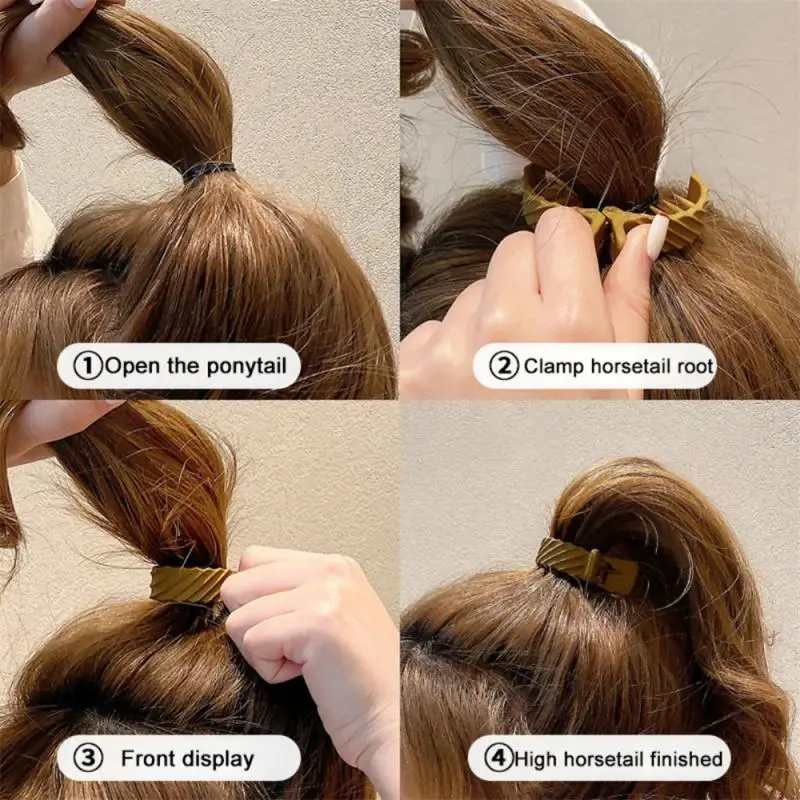 ①Open the ponytail

② Clamp horsetail root

③ Front display

④High horsetail finished