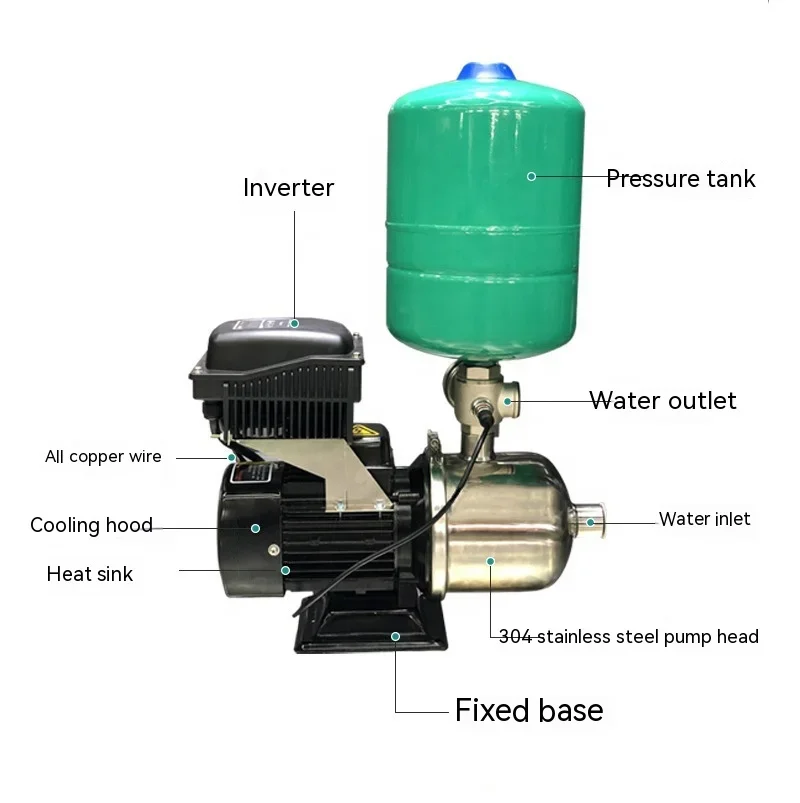 Inverter

Pressure tank

Water outlet

All copper wire

Cooling hood

Water inlet

Heat sink

304 stainless steel pump head

Fixed base