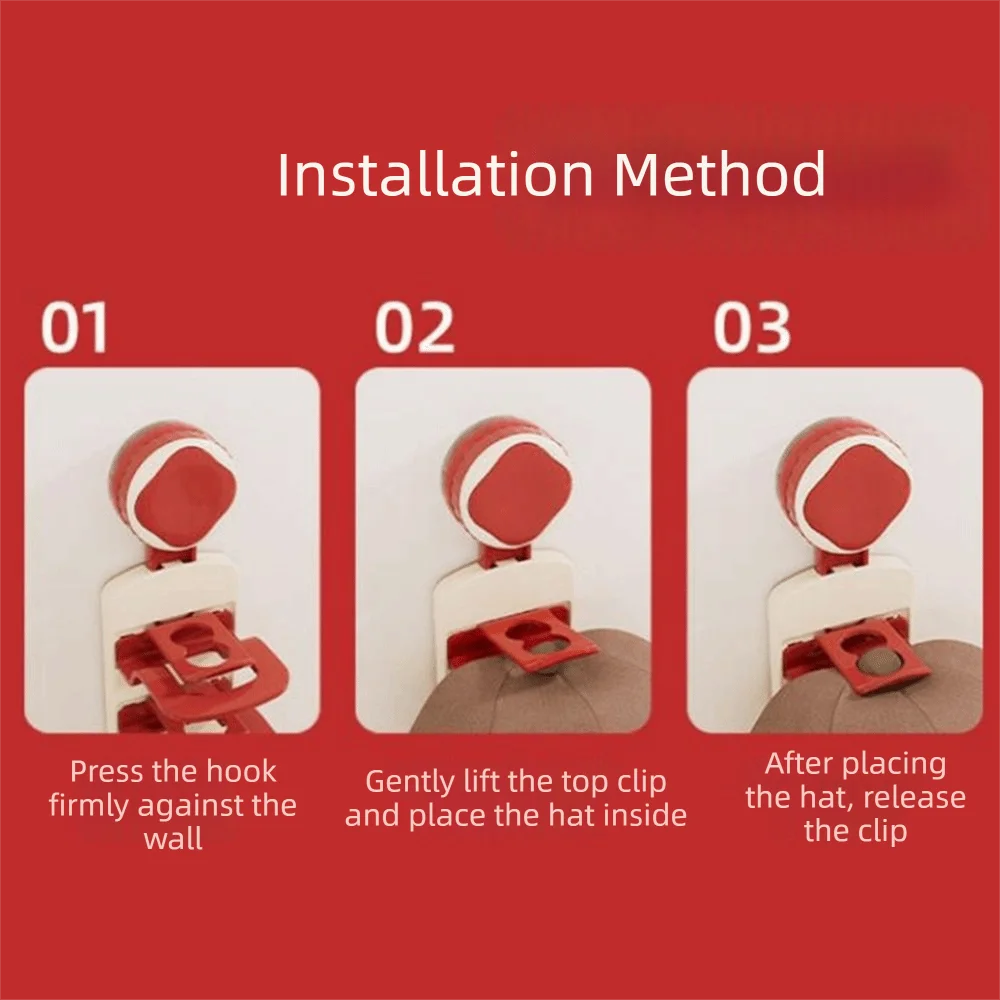 Installation Method

01

Press the hook firmly against the wall

02

Gently lift the top clip and place the hat inside

03

After placing the hat, release the clip