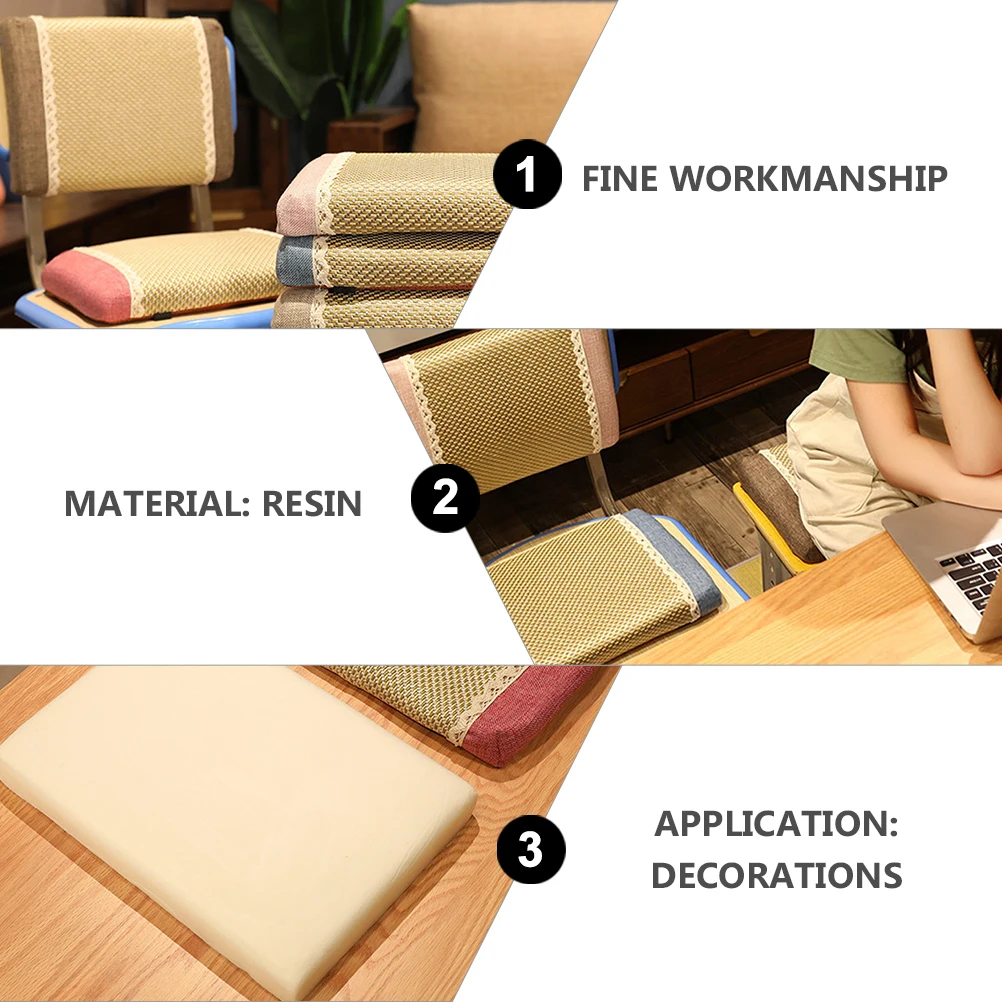 1 FINE WORKMANSHIP

MATERIAL: RESIN 2

3 APPLICATION: DECORATIONS