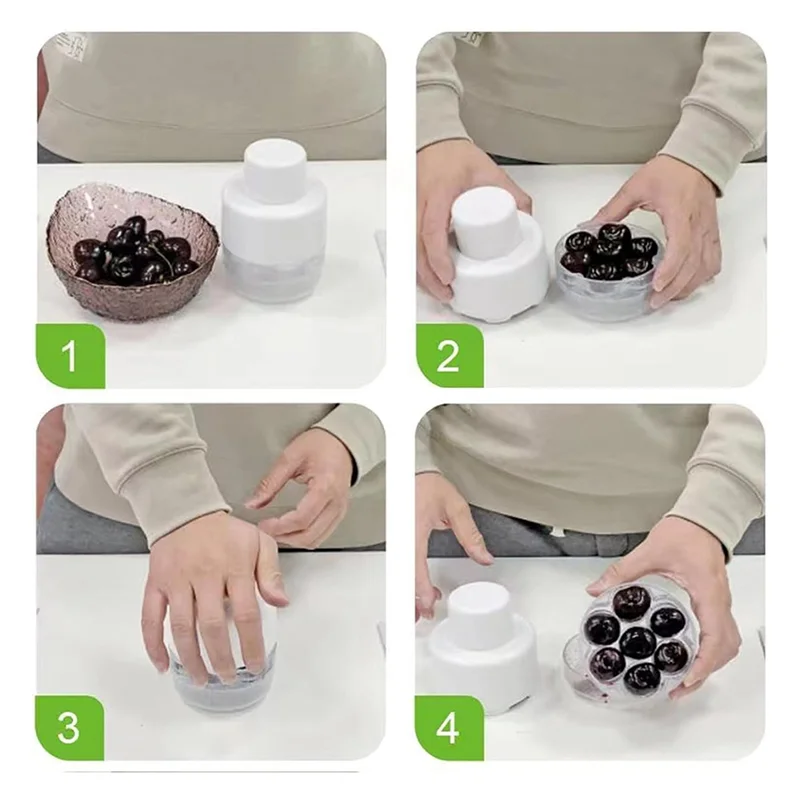 1

2

3

4