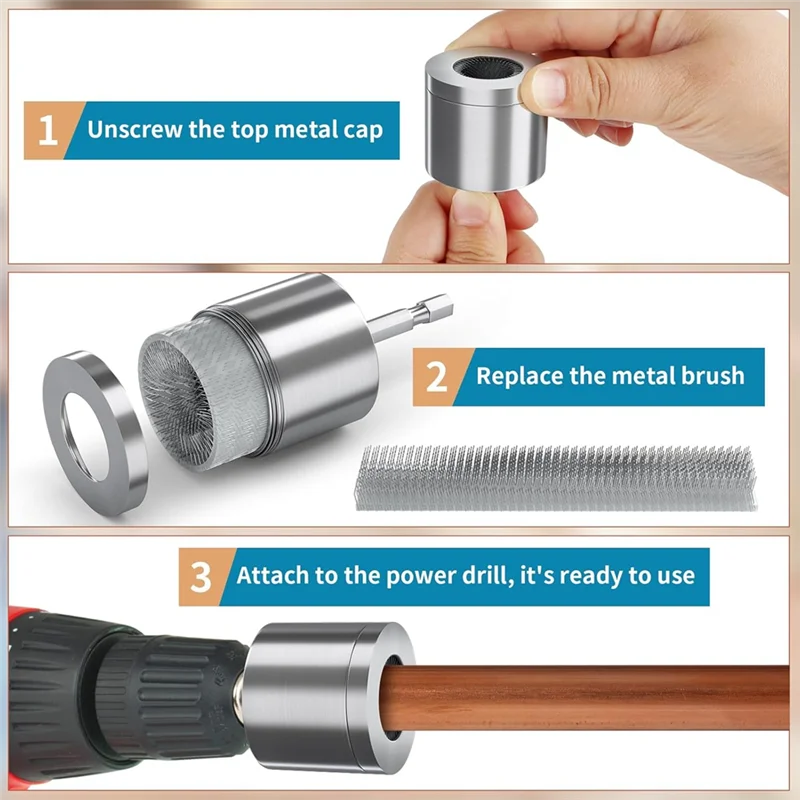 1 Unscrew the top metal cap

2 Replace the metal brush

3 Attach to the power drill, it's ready to use