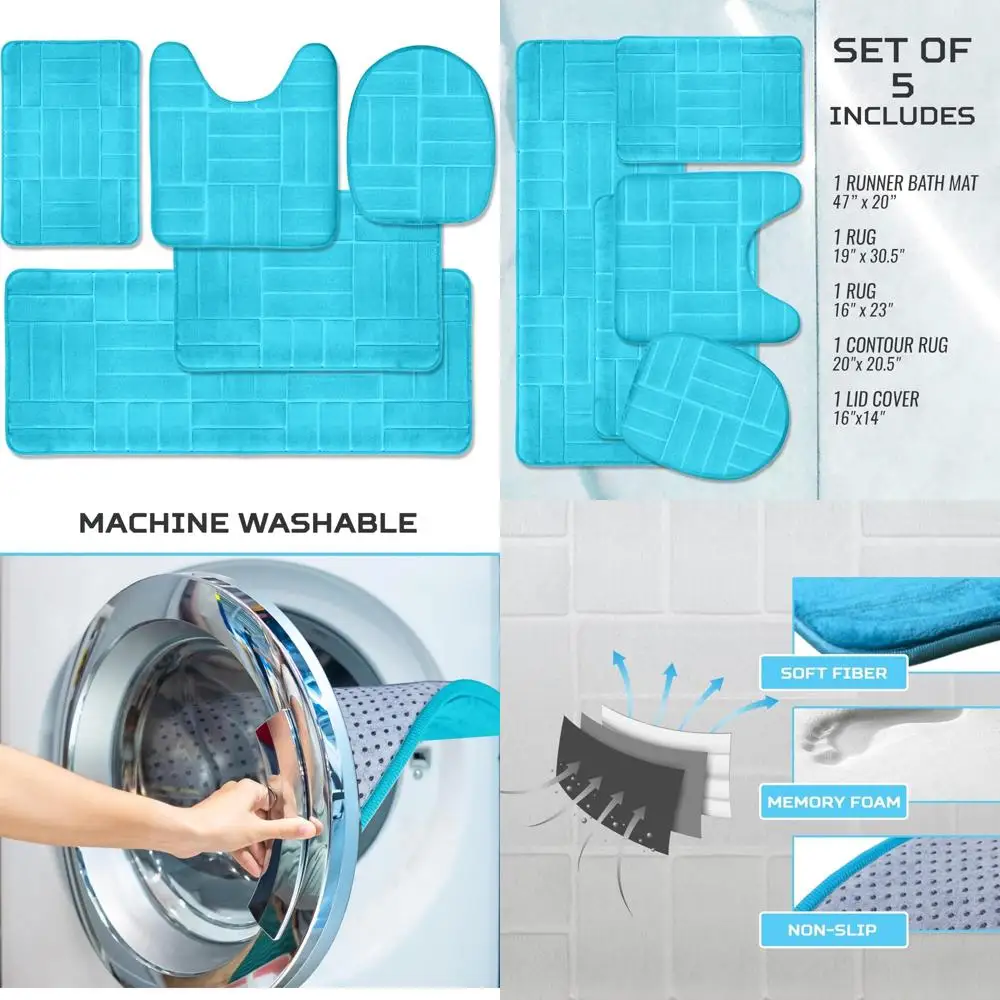 SET OF 5 INCLUDES

1 RUNNER BATH MAT
47" x 20"

1 RUG
19" x 30.5"

1 RUG
16" x 23"

1 CONTOUR RUG
20"x 20.5"

1 LID COVER
16"x14"

MACHINE WASHABLE

SOFT FIBER

MEMORY FOAM

NON-SLIP