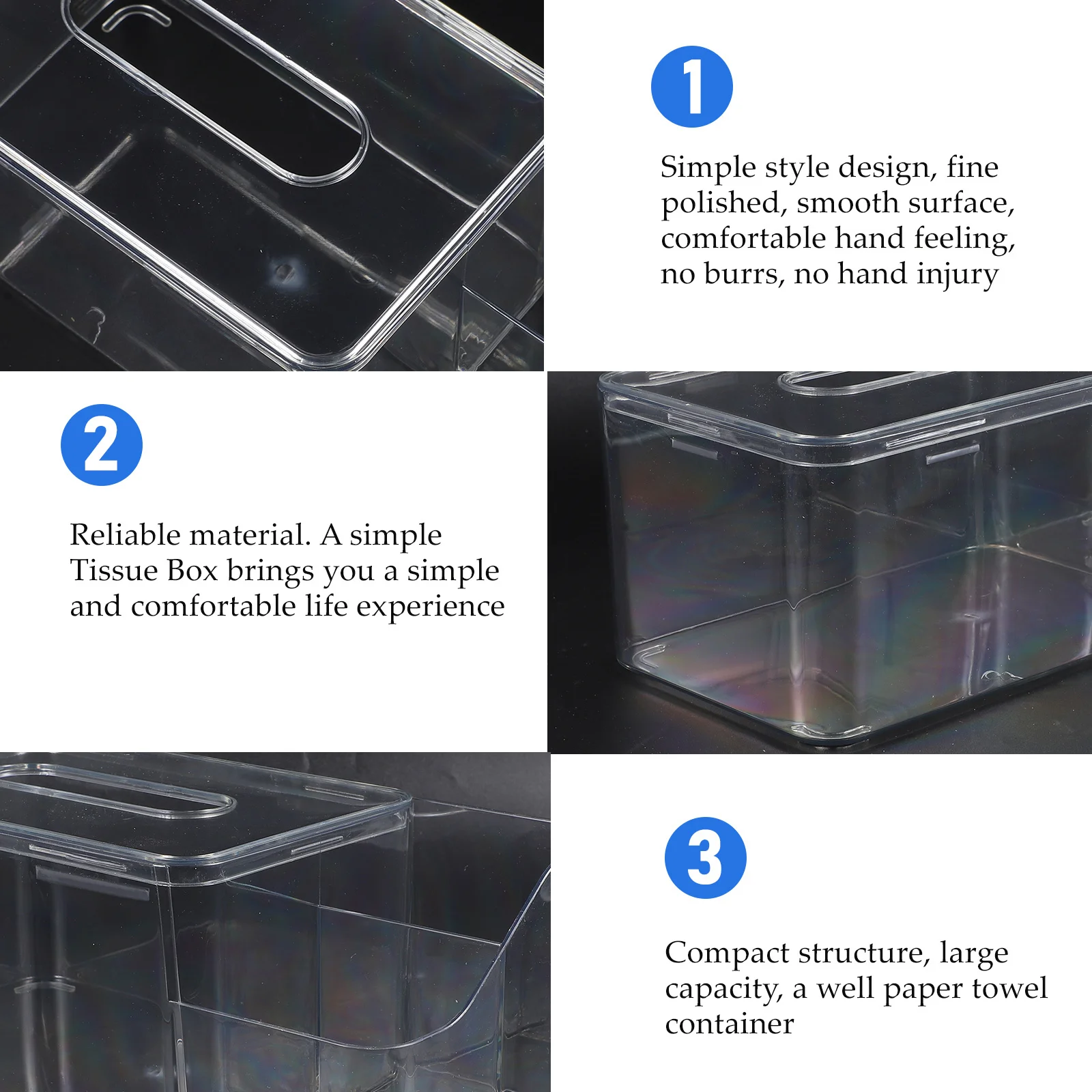 1

Simple style design, fine polished, smooth surface, comfortable hand feeling, no burrs, no hand injury

2

Reliable material. A simple Tissue Box brings you a simple and comfortable life experience

3

Compact structure, large capacity, a well paper towel container