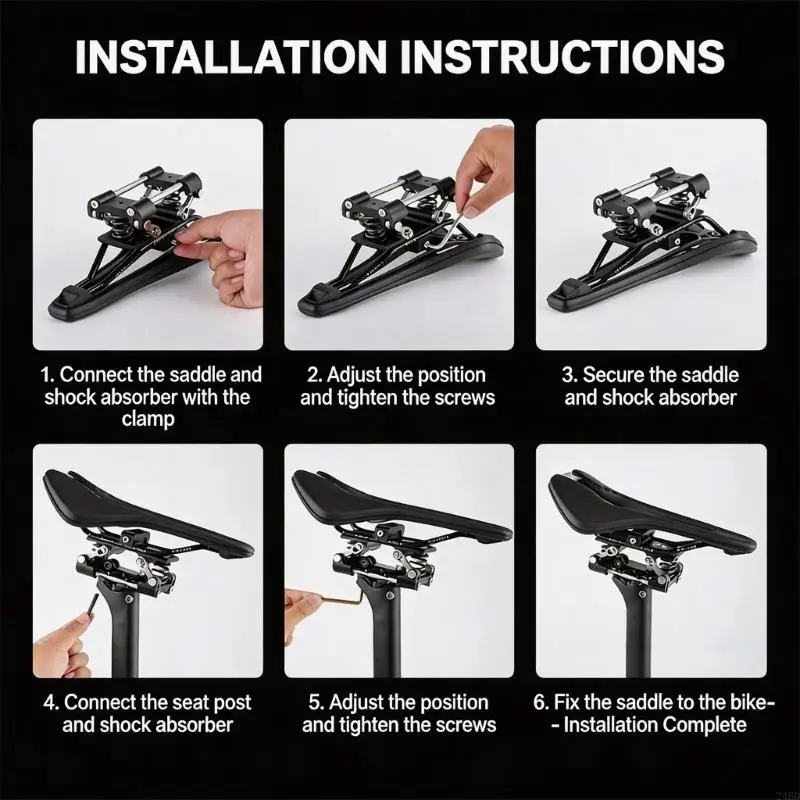 INSTALLATION INSTRUCTIONS

1. Connect the saddle and shock absorber with the clamp

2. Adjust the position and tighten the screws

3. Secure the saddle and shock absorber

4. Connect the seat post and shock absorber

5. Adjust the position and tighten the screws

6. Fix the saddle to the bike- - Installation Complete