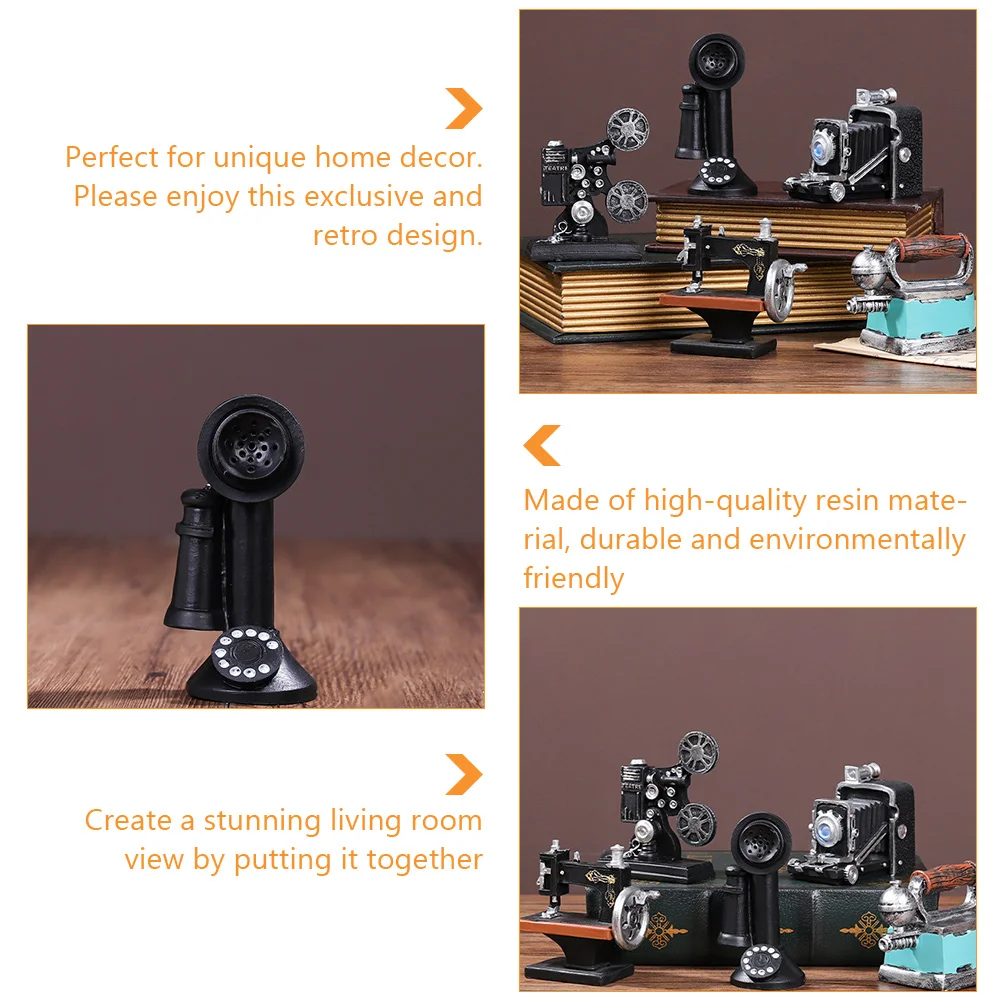 Perfect for unique home decor. Please enjoy this exclusive and retro design.

Made of high-quality resin material, durable and environmentally friendly

Create a stunning living room view by putting it together