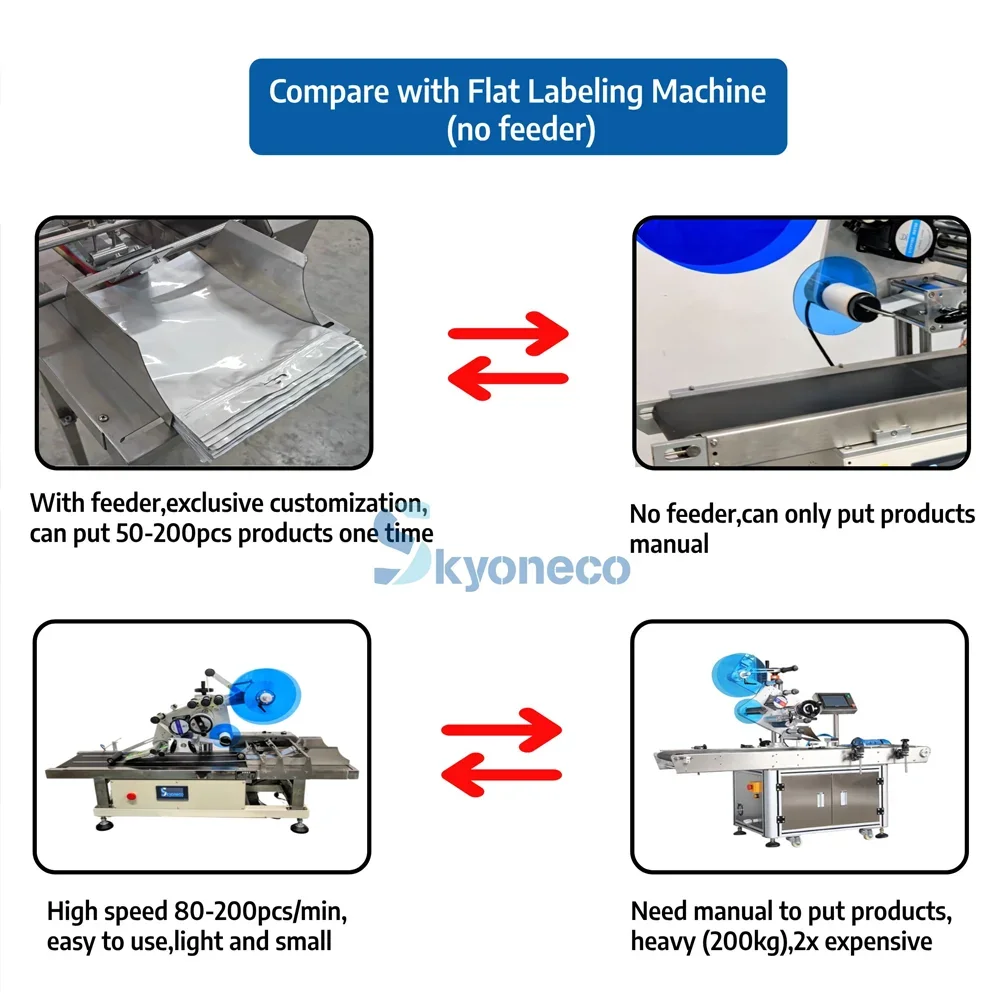 Compare with Flat Labeling Machine
(no feeder)

With feeder,exclusive customization, can put 50-200pcs products one time

No feeder,can only put products manual

Skyoneco

High speed 80-200pcs/min, easy to use,light and small

Need manual to put products, heavy (200kg),2x expensive