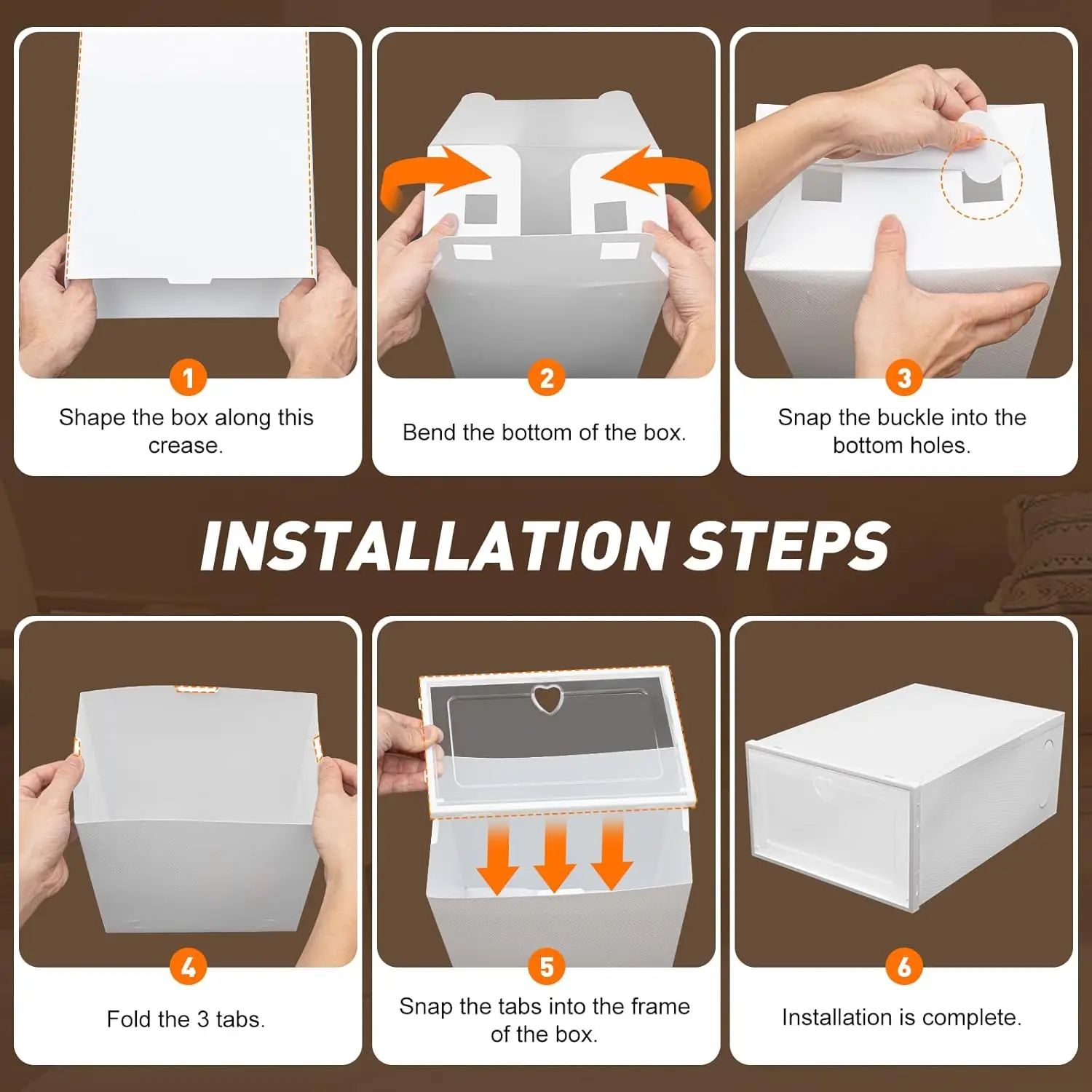 1
Shape the box along this crease.

2
Bend the bottom of the box.

3
Snap the buckle into the bottom holes.

INSTALLATION STEPS

4
Fold the 3 tabs.

5
Snap the tabs into the frame of the box.

6
Installation is complete.