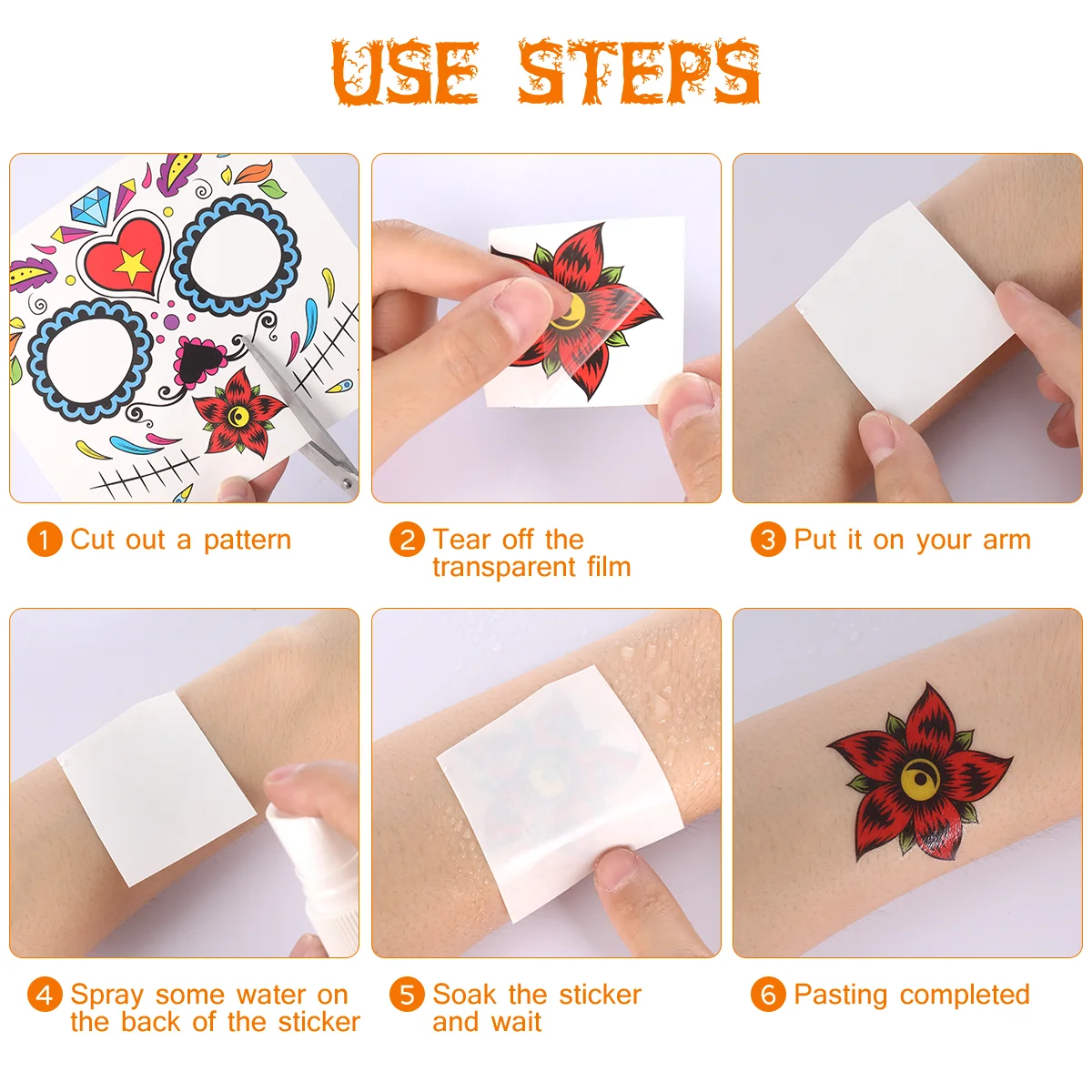 USE STEPS

1 Cut out a pattern

2 Tear off the transparent film

3 Put it on your arm

4 Spray some water on the back of the sticker

5 Soak the sticker and wait

6 Pasting completed