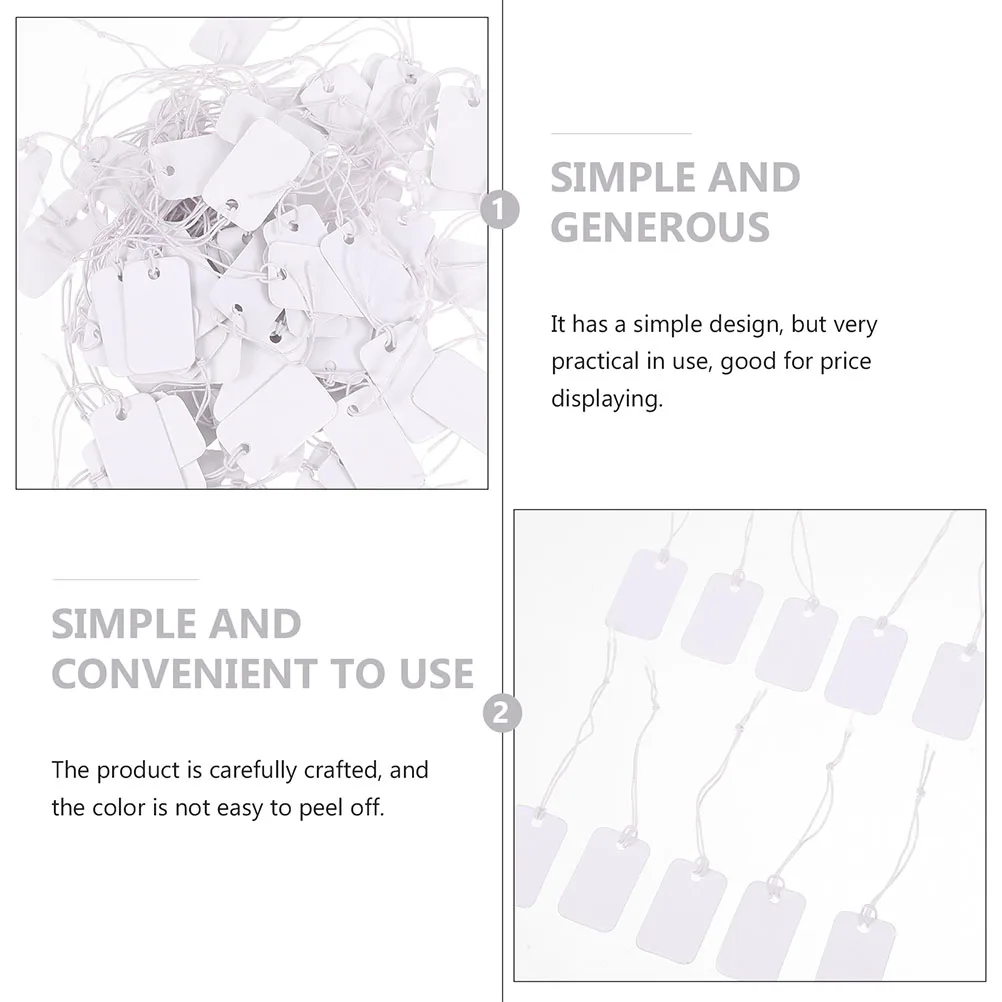 1

SIMPLE AND GENEROUS

It has a simple design, but very practical in use, good for price displaying.

SIMPLE AND CONVENIENT TO USE

2

The product is carefully crafted, and the color is not easy to peel off.