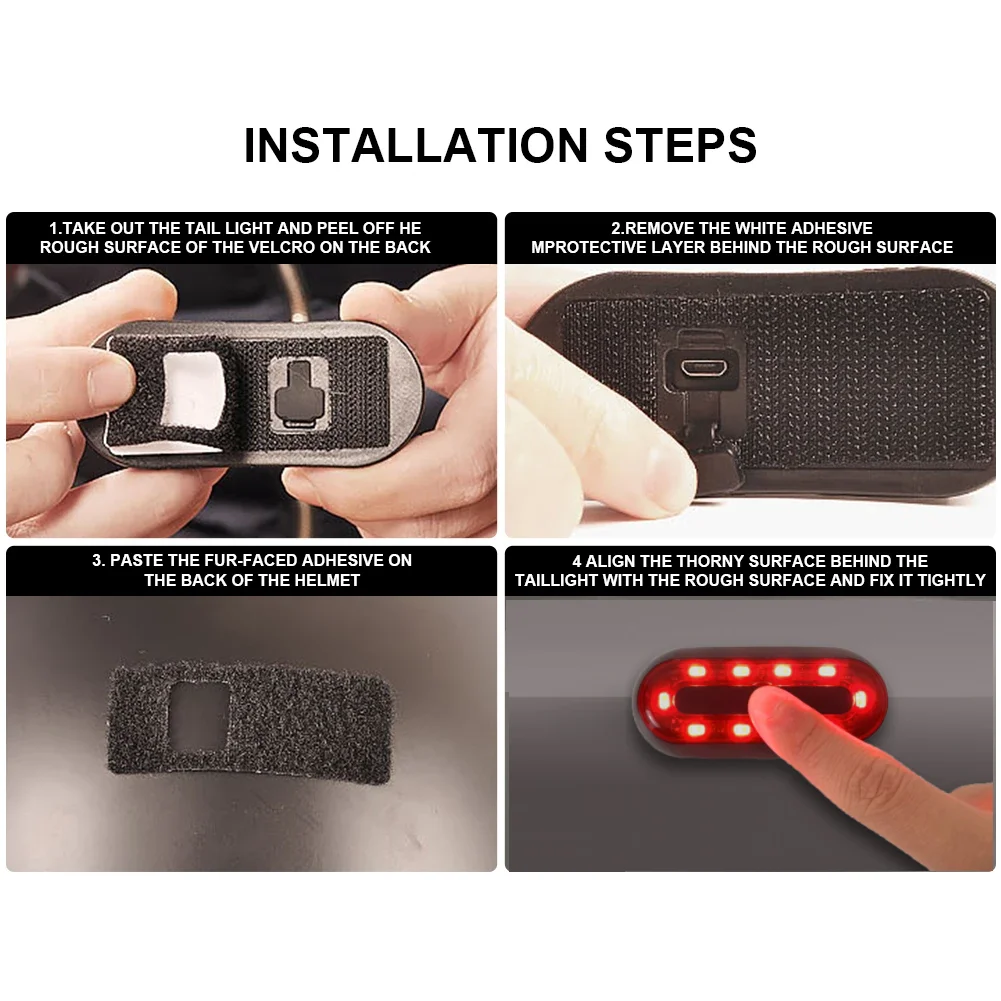 INSTALLATION STEPS

1.TAKE OUT THE TAIL LIGHT AND PEEL OFF HE ROUGH SURFACE OF THE VELCRO ON THE BACK

2.REMOVE THE WHITE ADHESIVE MPROTECTIVE LAYER BEHIND THE ROUGH SURFACE

3. PASTE THE FUR-FACED ADHESIVE ON THE BACK OF THE HELMET

4 ALIGN THE THORNY SURFACE BEHIND THE TAILLIGHT WITH THE ROUGH SURFACE AND FIX IT TIGHTLY