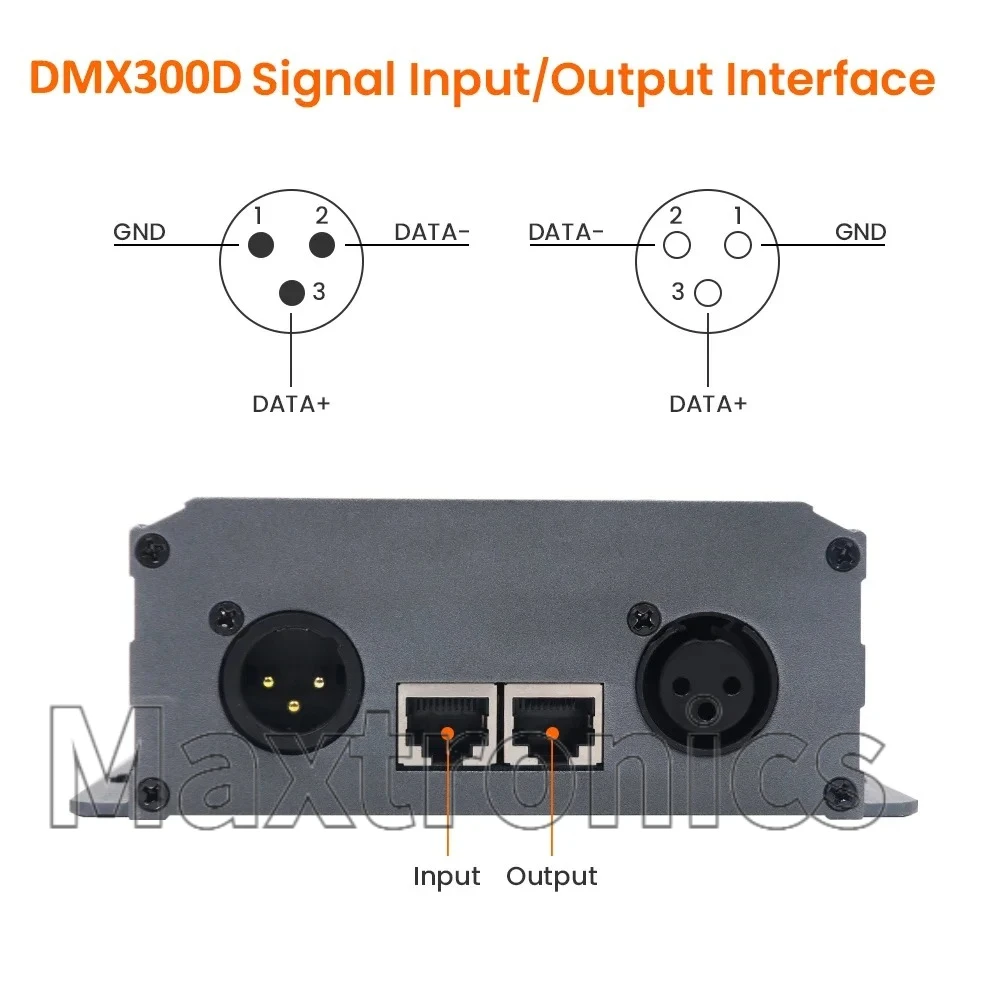 DMX300D Signal Input/Output Interface

GND 1 2 DATA-
3
DATA+

DATA- 2 1 GND
3
DATA+

Maxtronics

Input Output