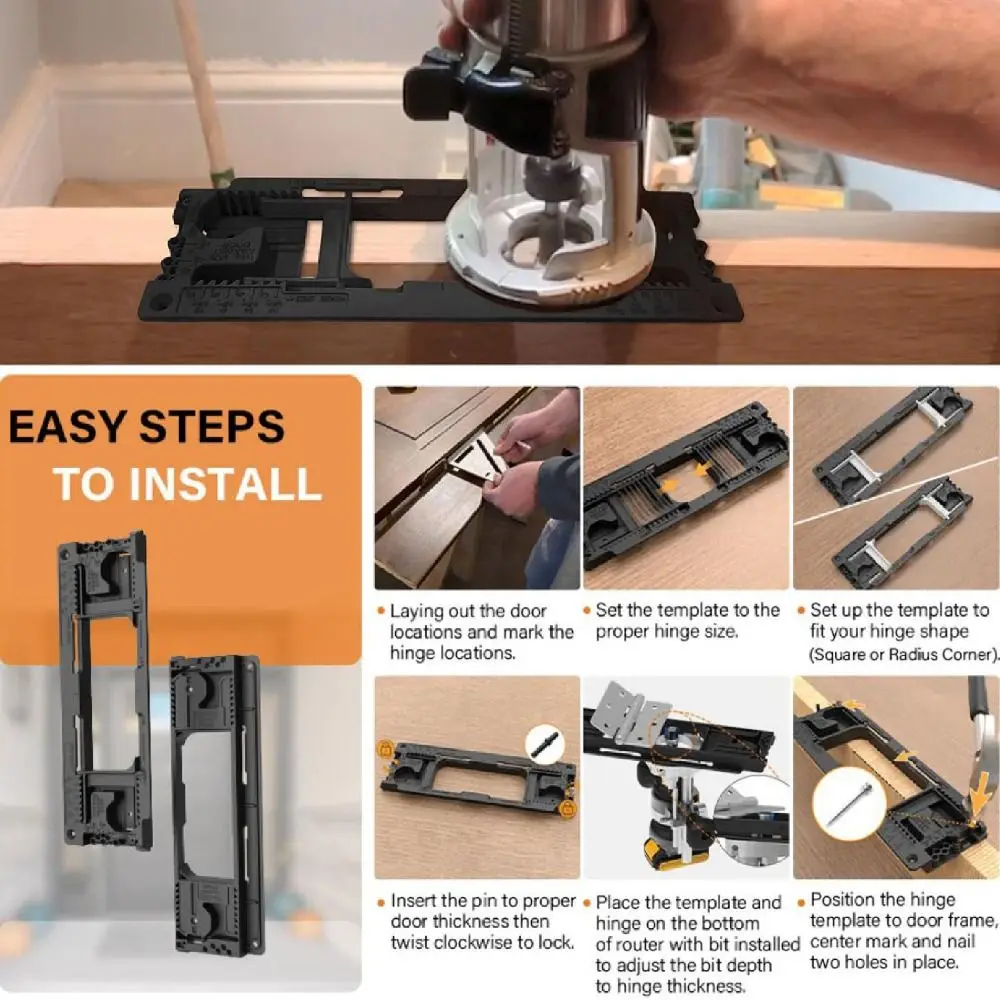 EASY STEPS
TO INSTALL

• Laying out the door locations and mark the hinge locations.

• Set the template to the proper hinge size.

• Set up the template to fit your hinge shape (Square or Radius Corner).

• Insert the pin to proper door thickness then twist clockwise to lock.

• Place the template and hinge on the bottom of router with bit installed to adjust the bit depth to hinge thickness.

• Position the hinge template to door frame, center mark and nail two holes in place.