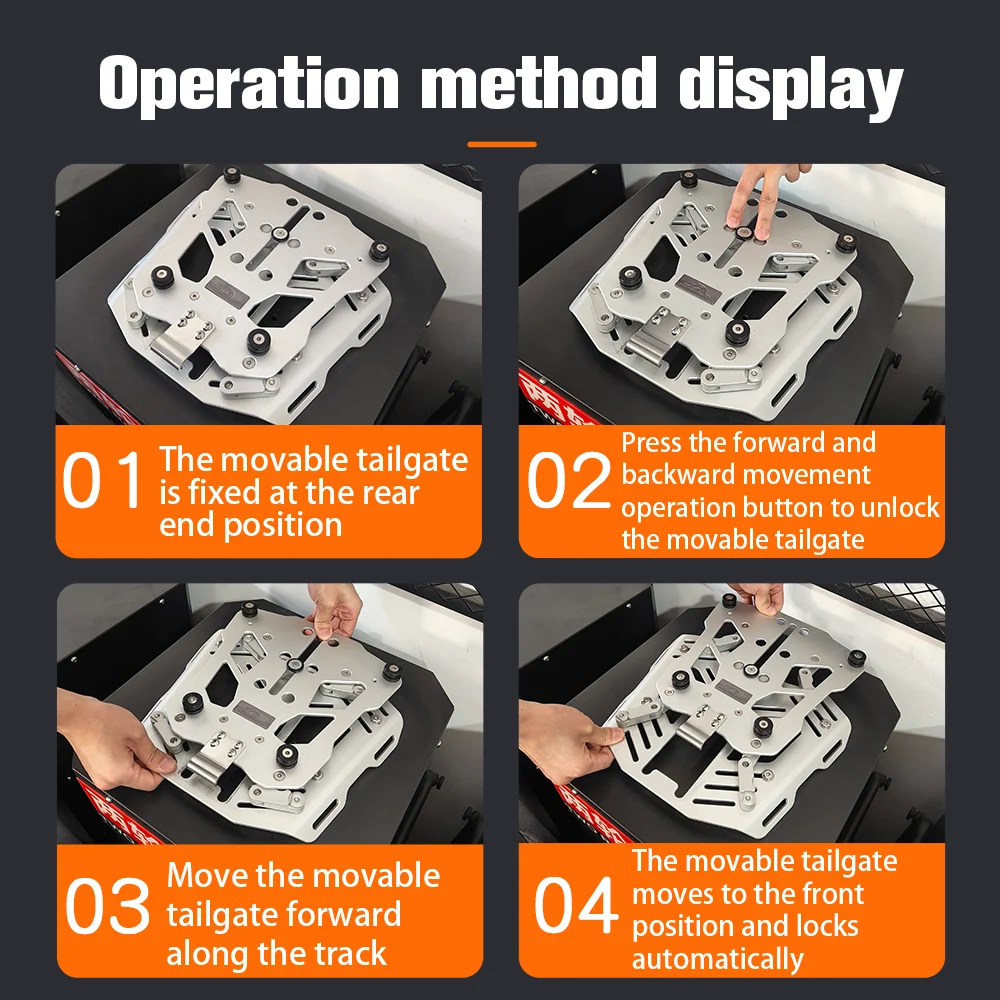 Operation method display

01 The movable tailgate is fixed at the rear end position

02 Press the forward and backward movement operation button to unlock the movable tailgate

03 Move the movable tailgate forward along the track

04 The movable tailgate moves to the front position and locks automatically